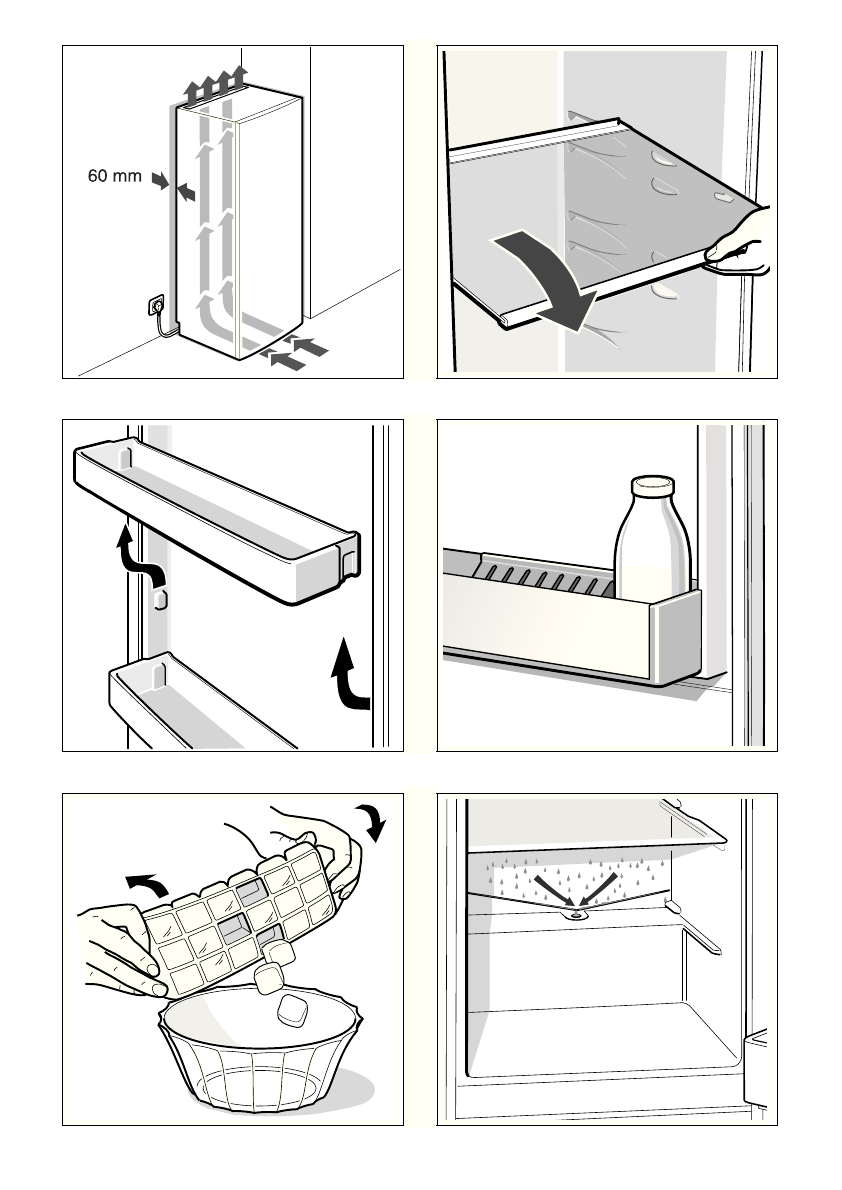 60 mm