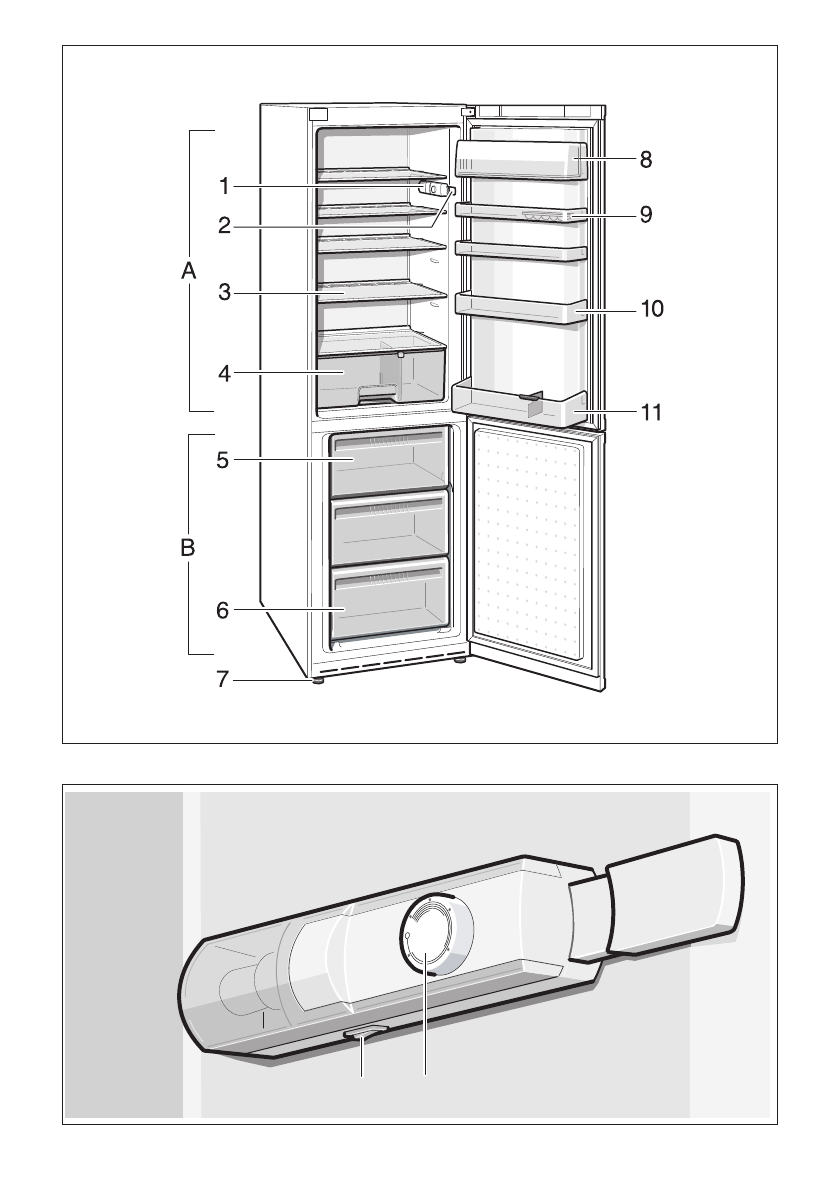 A
B
1
2
3
4
5
6
7
8
9
10
11