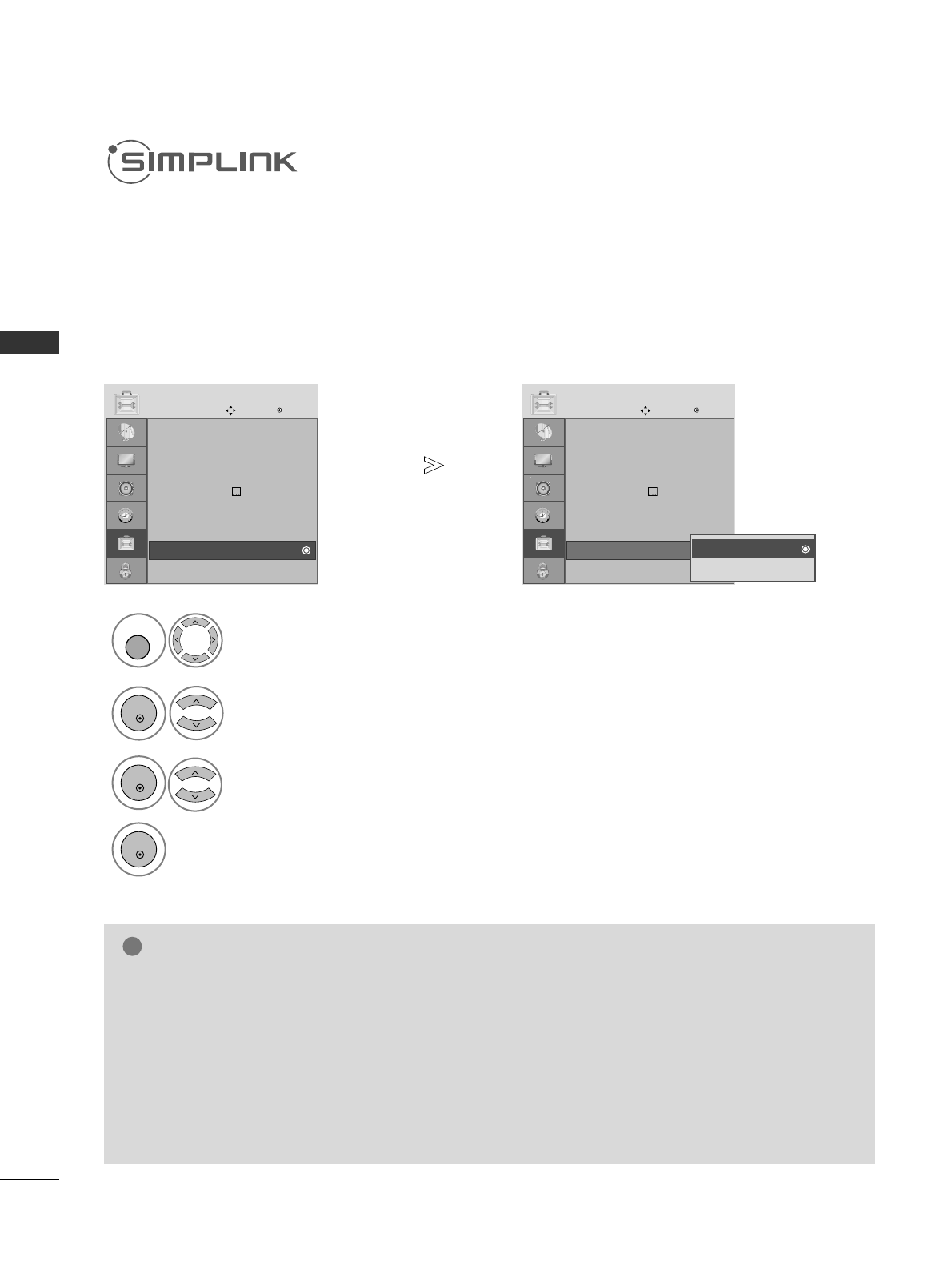 SIMPLINK