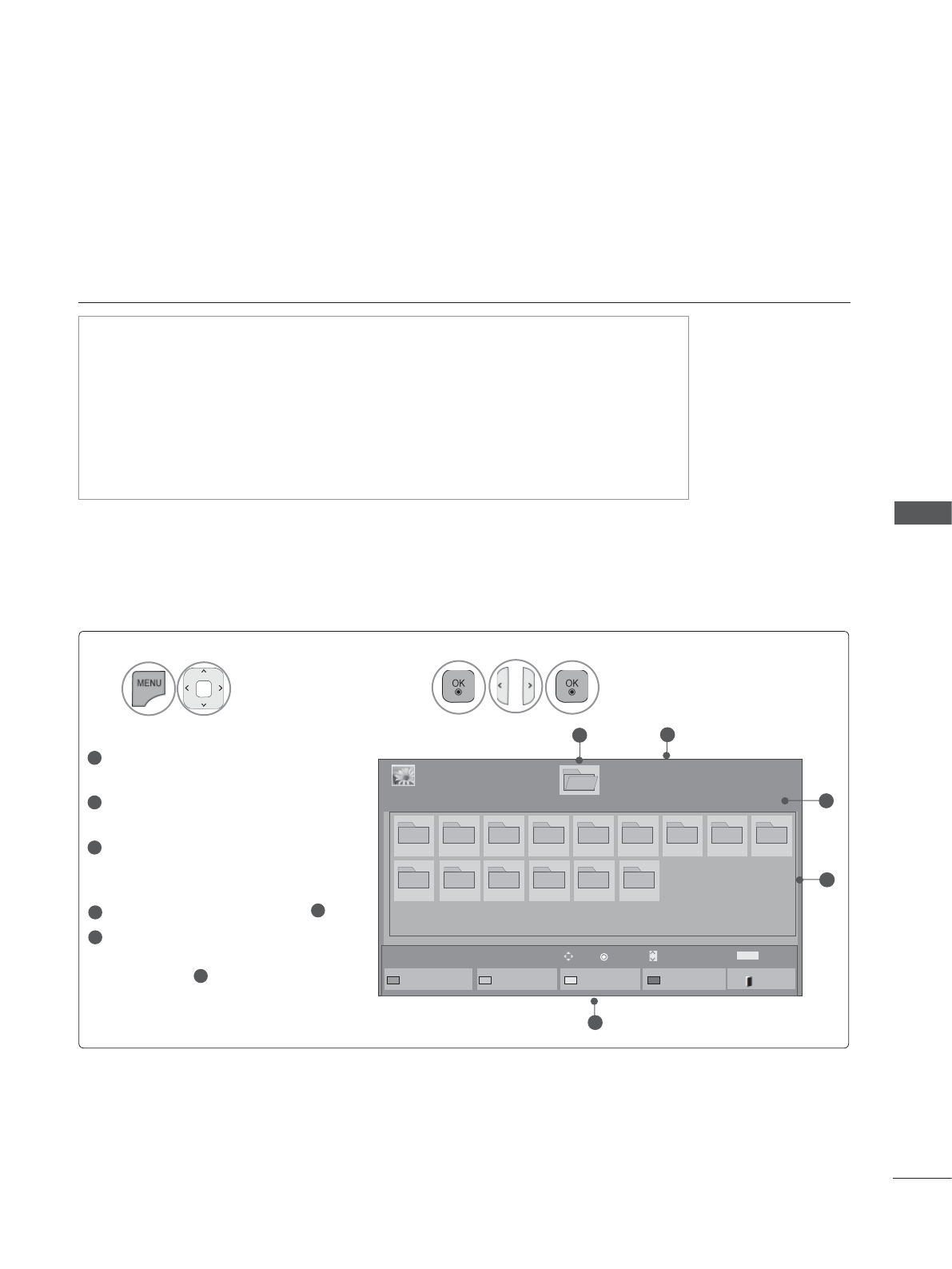 MENU

OK

OK