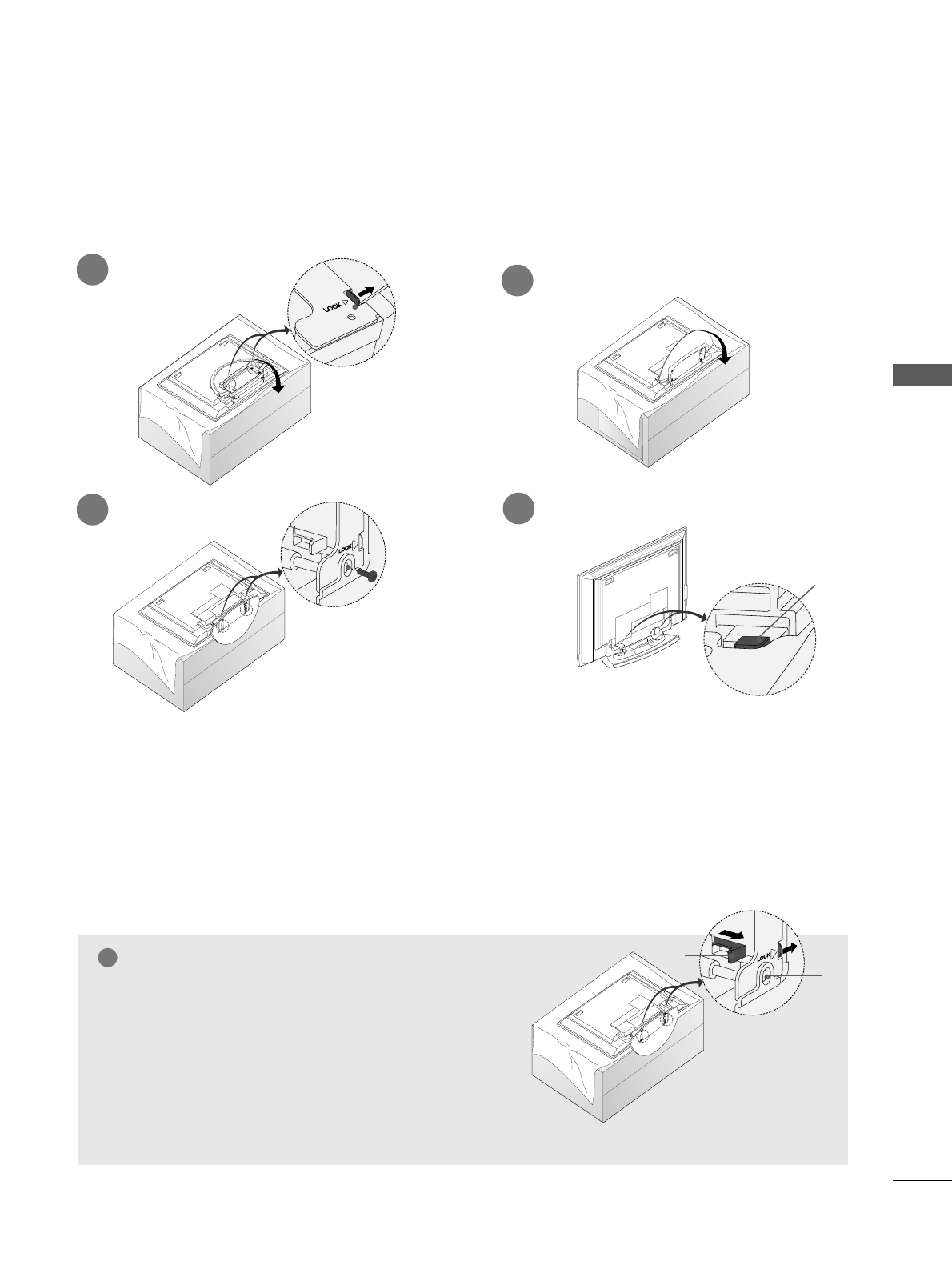 LOCK

LOCK

LOCK