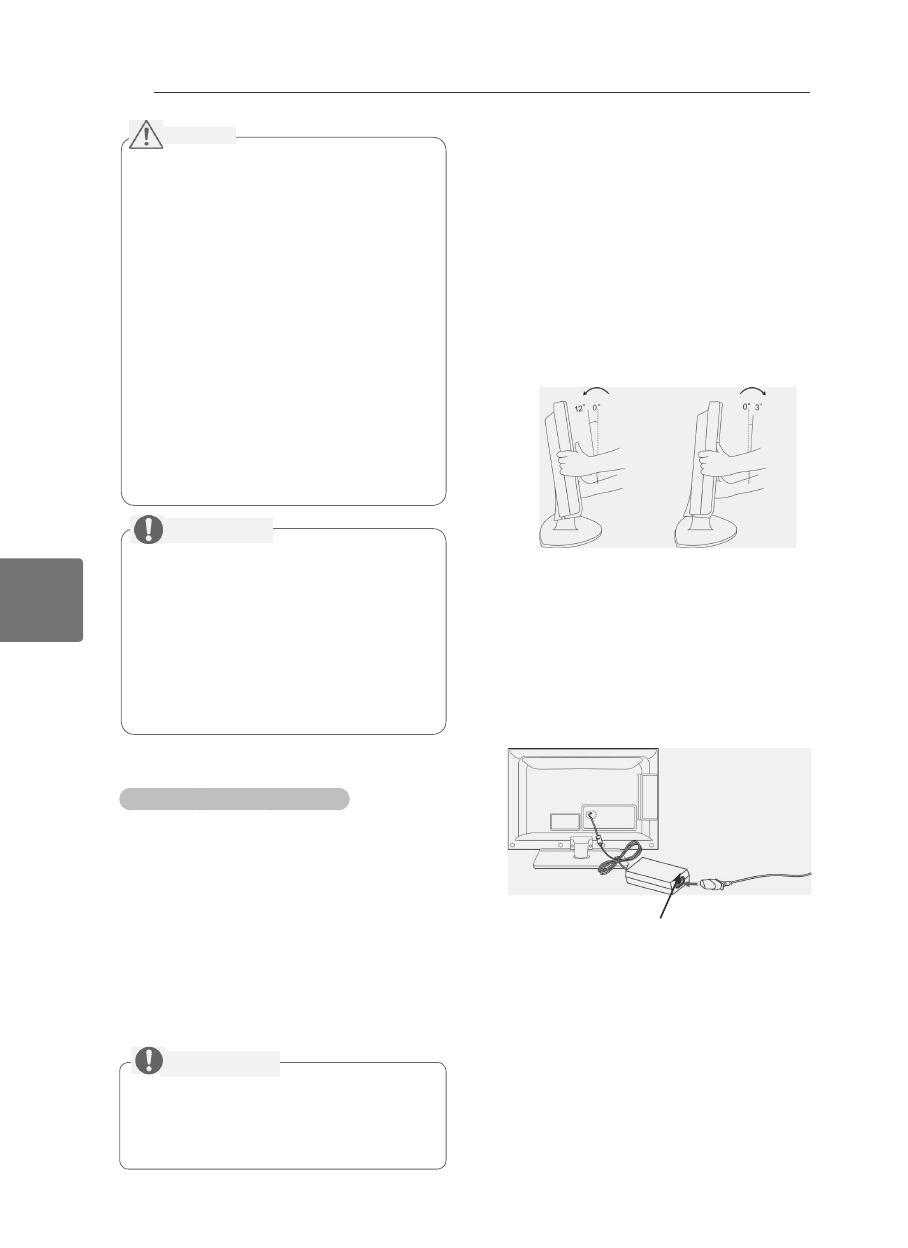 12° 0°

0° 3°