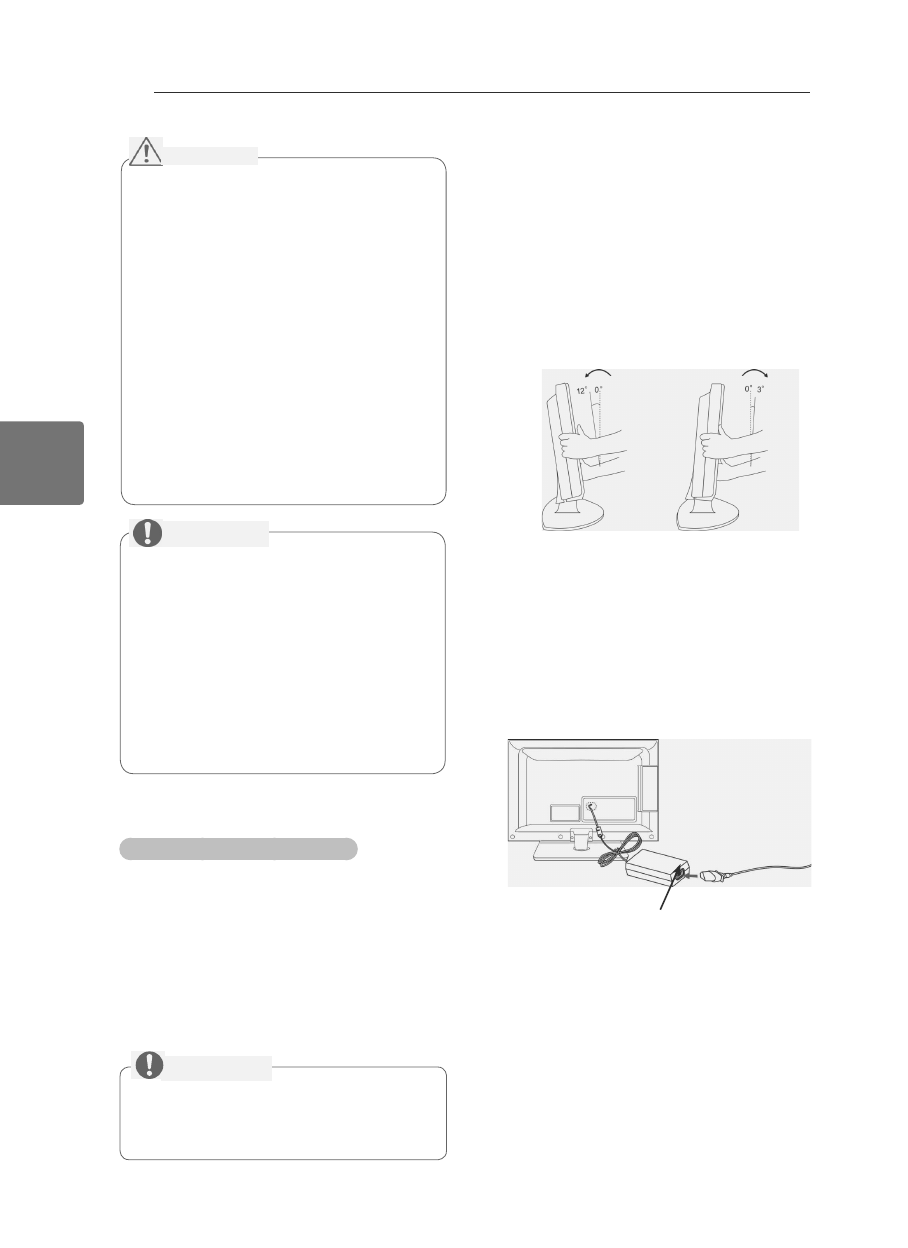 12°
0°
0°
3°