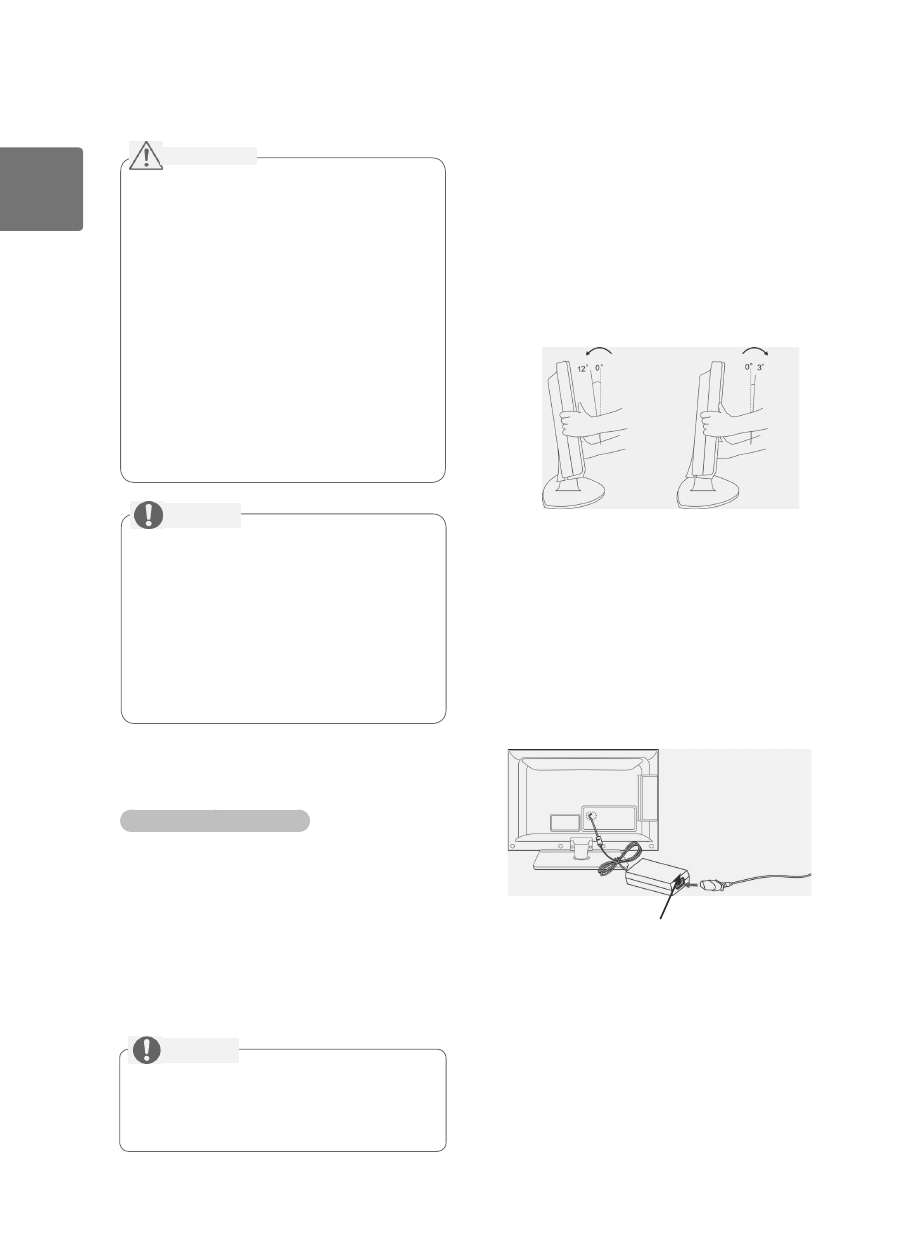 12° 0°

0° 3°