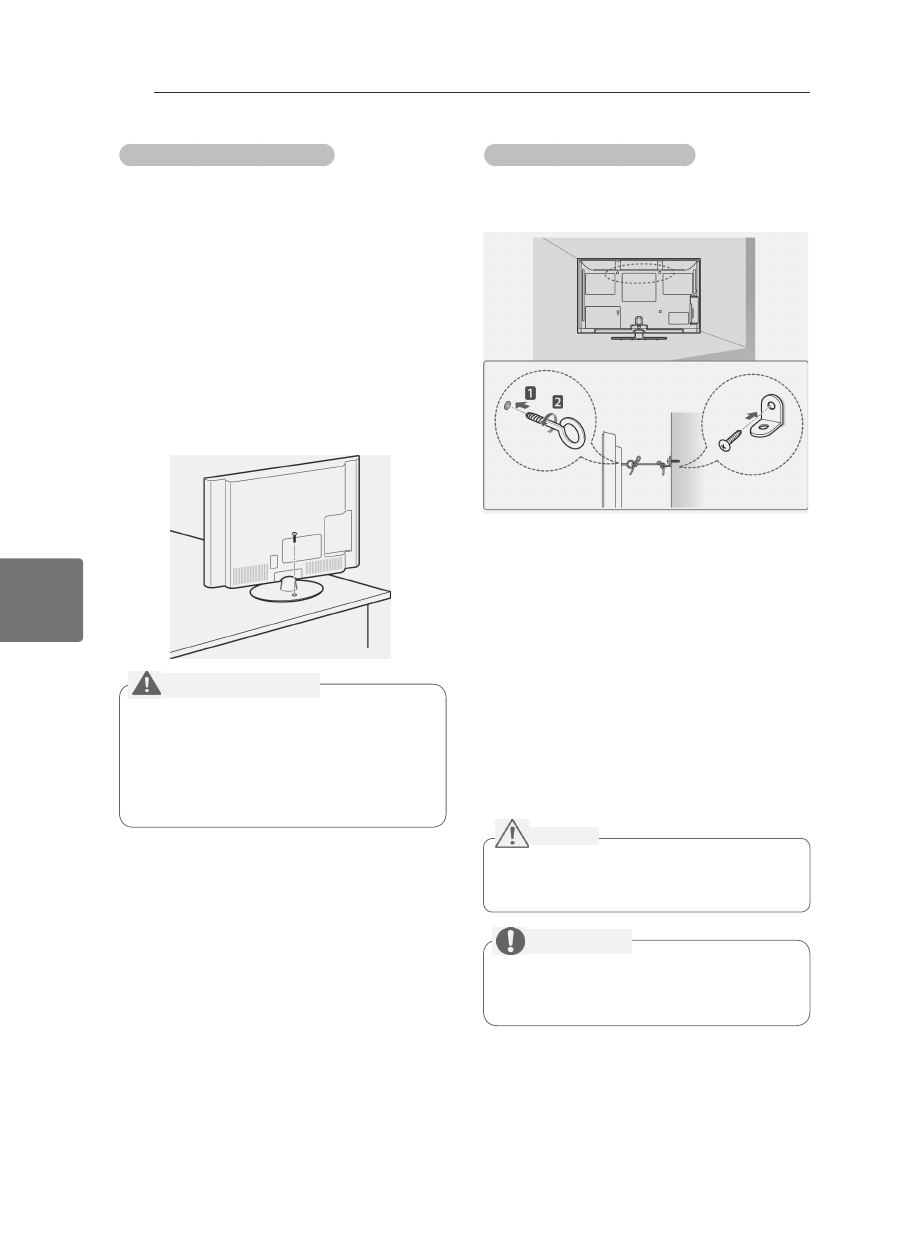 1

2