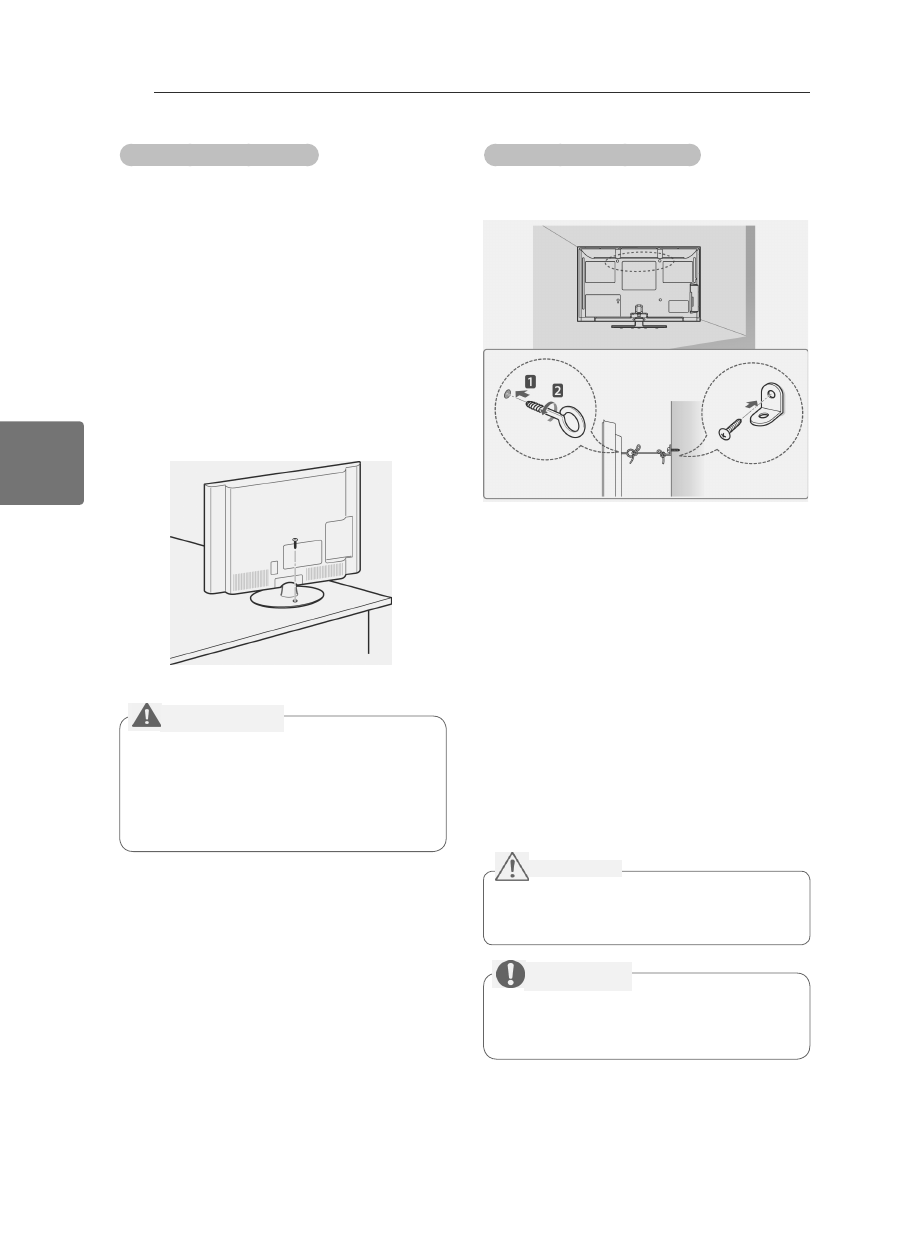 1

2