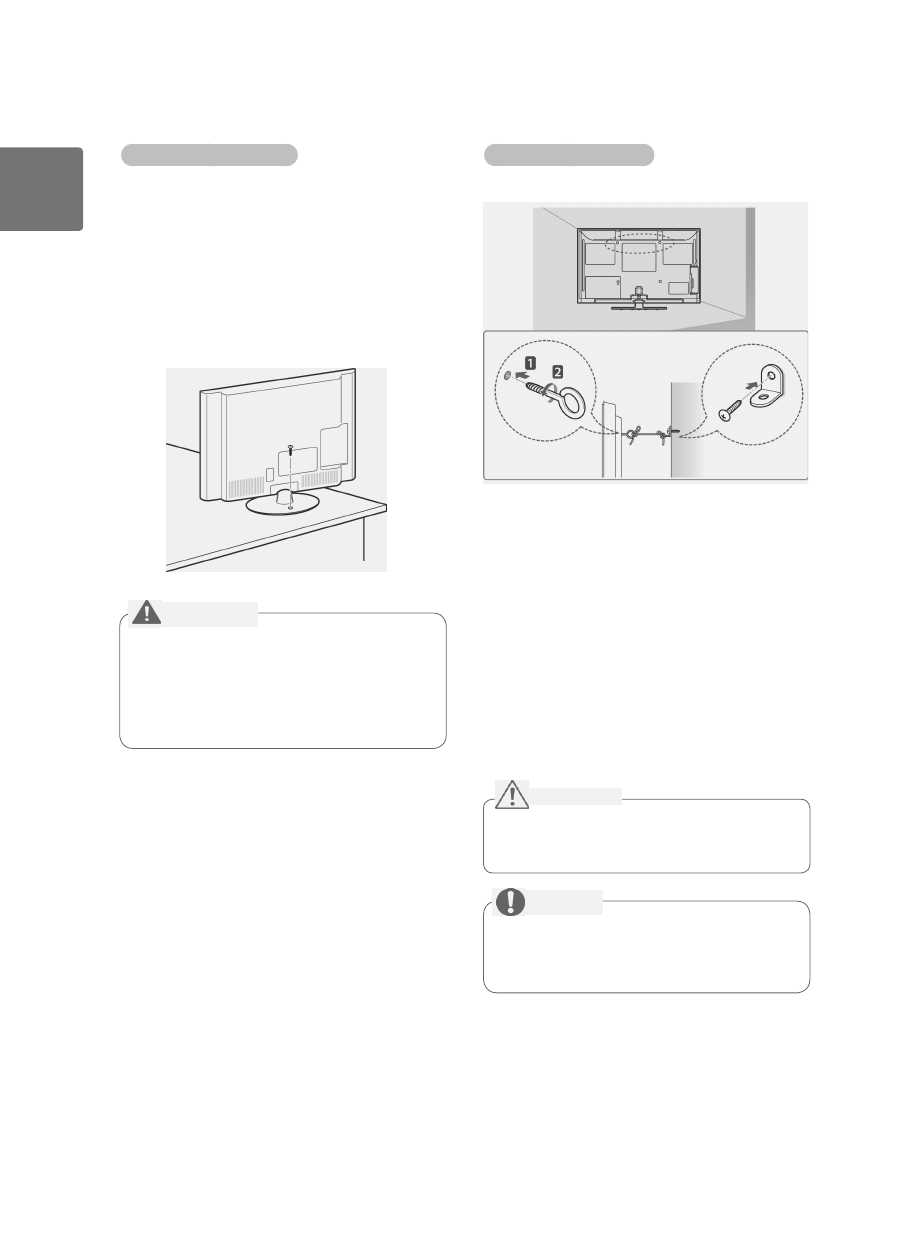 1
2