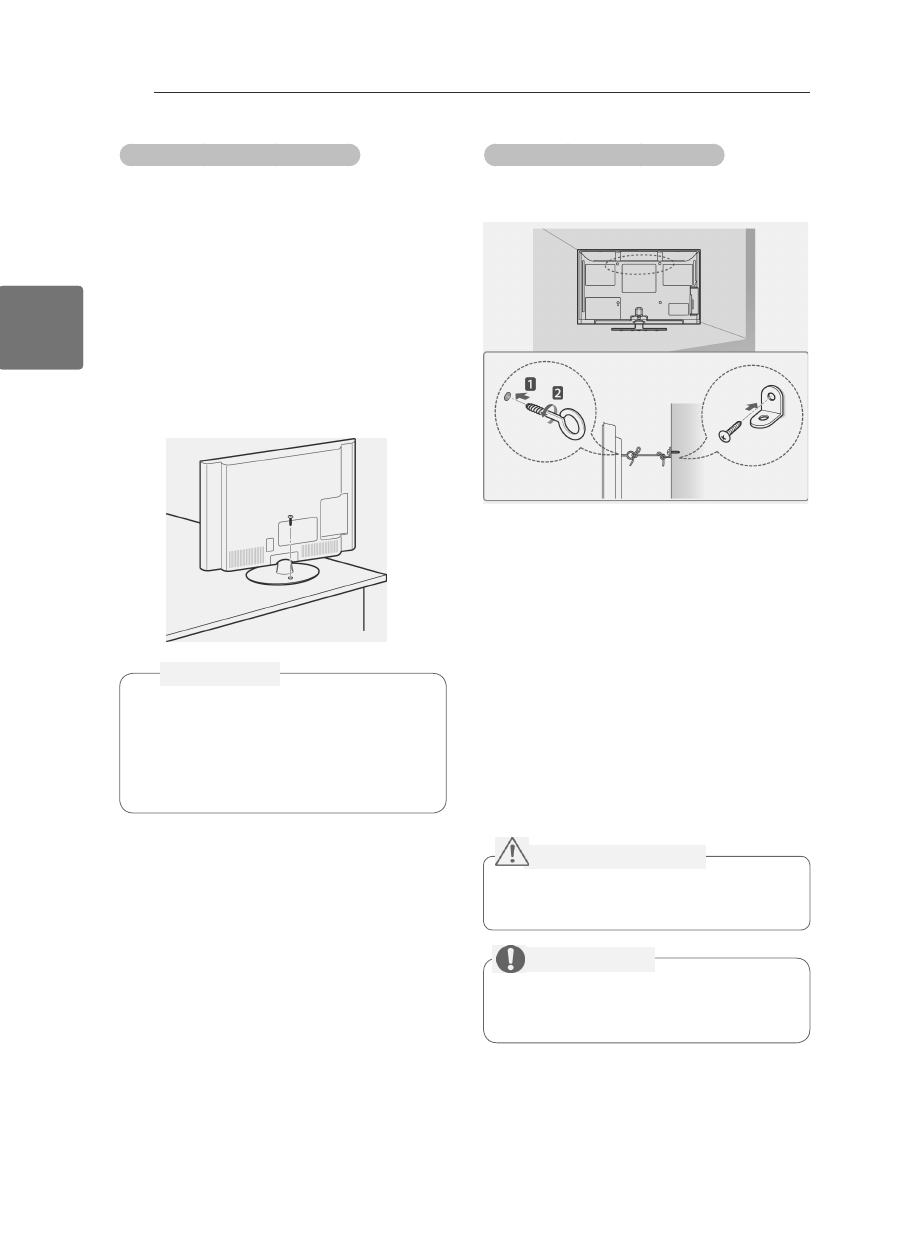 1

2