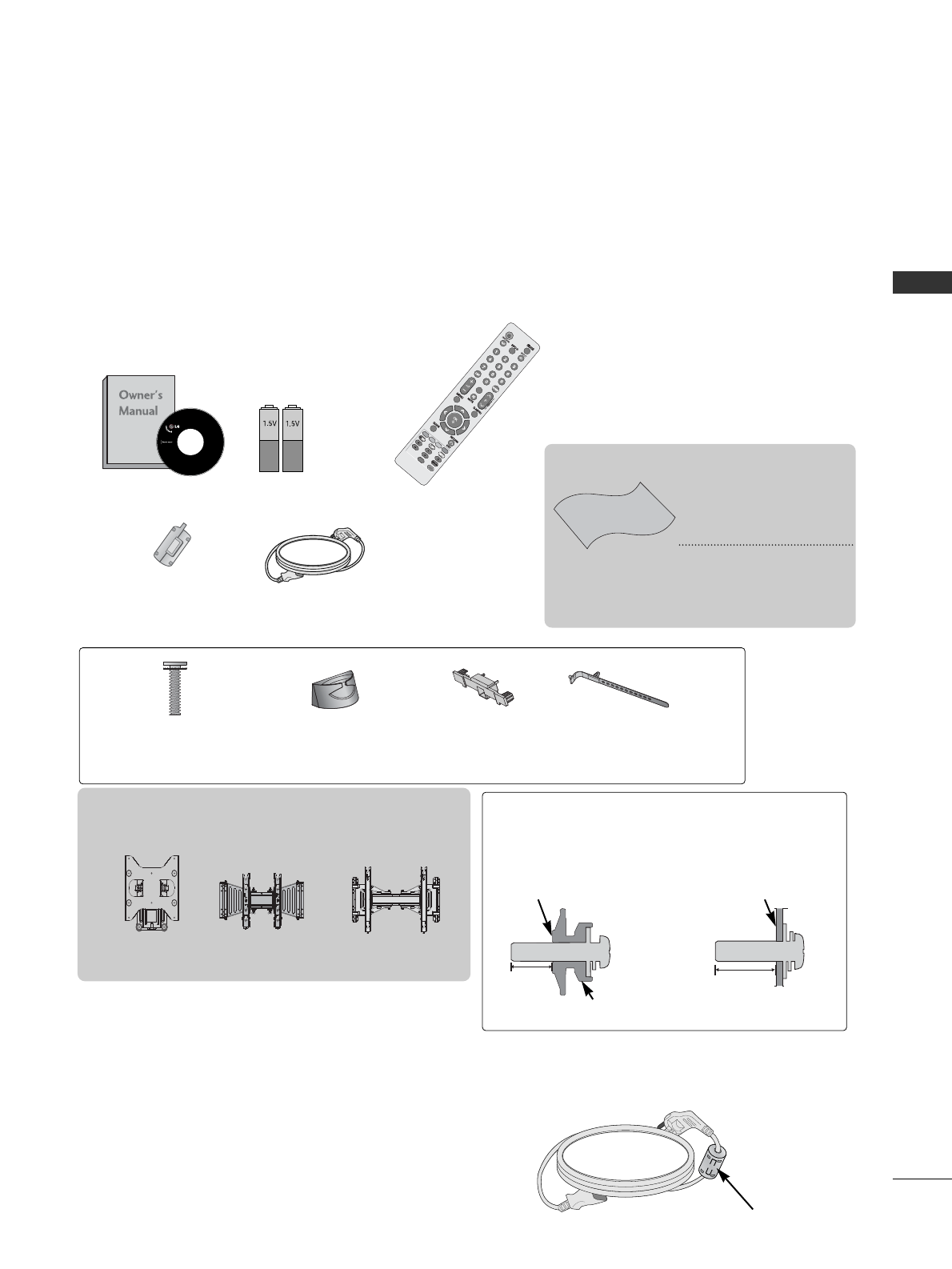 Owner's Manual

1.5V

1.5V