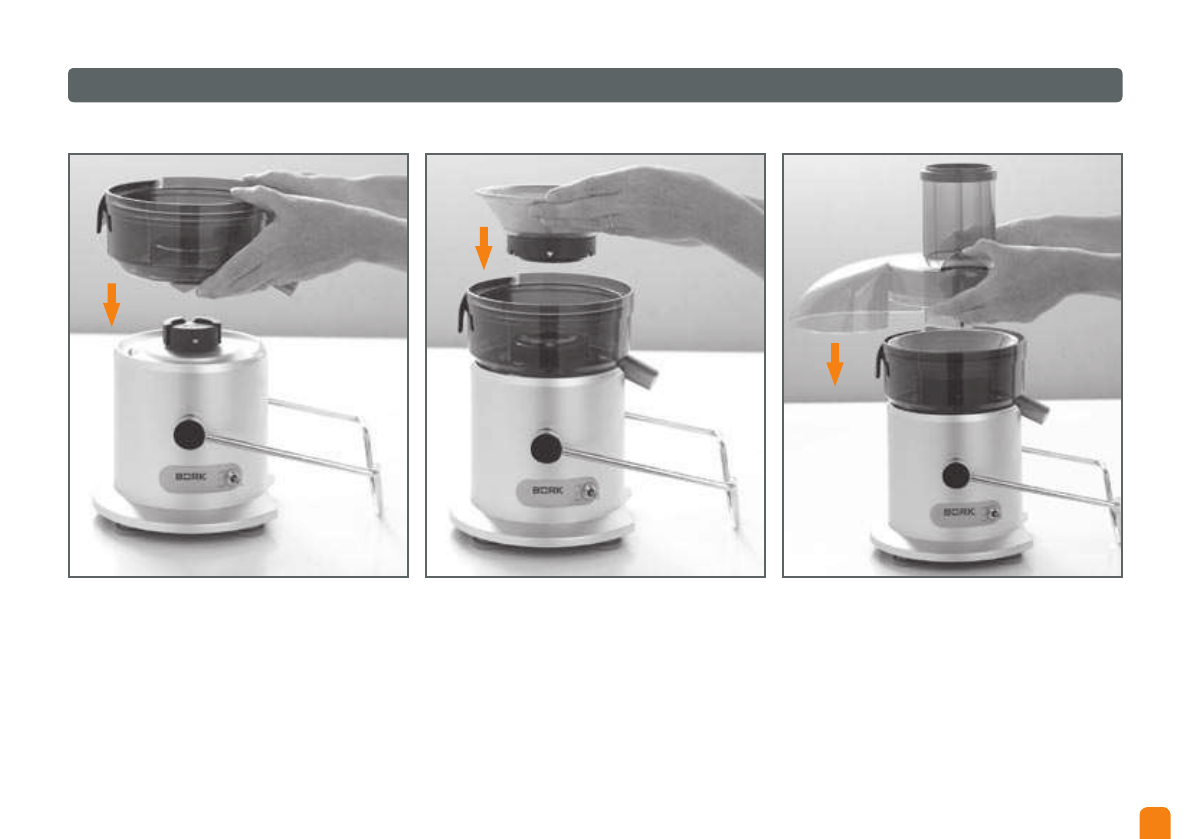 BORK

BORK

BORK