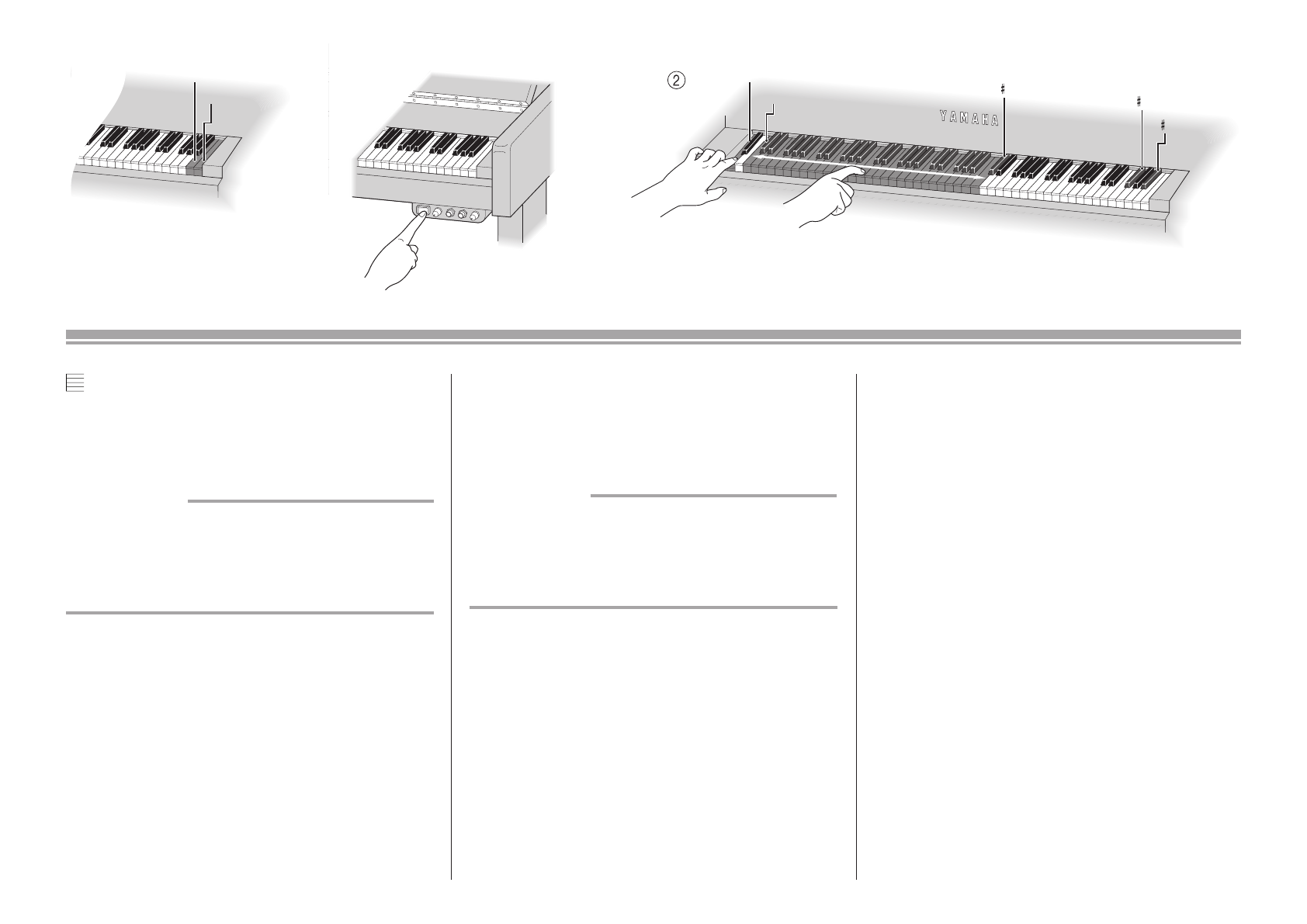 ②

YAMAHA

♯

♯

♯