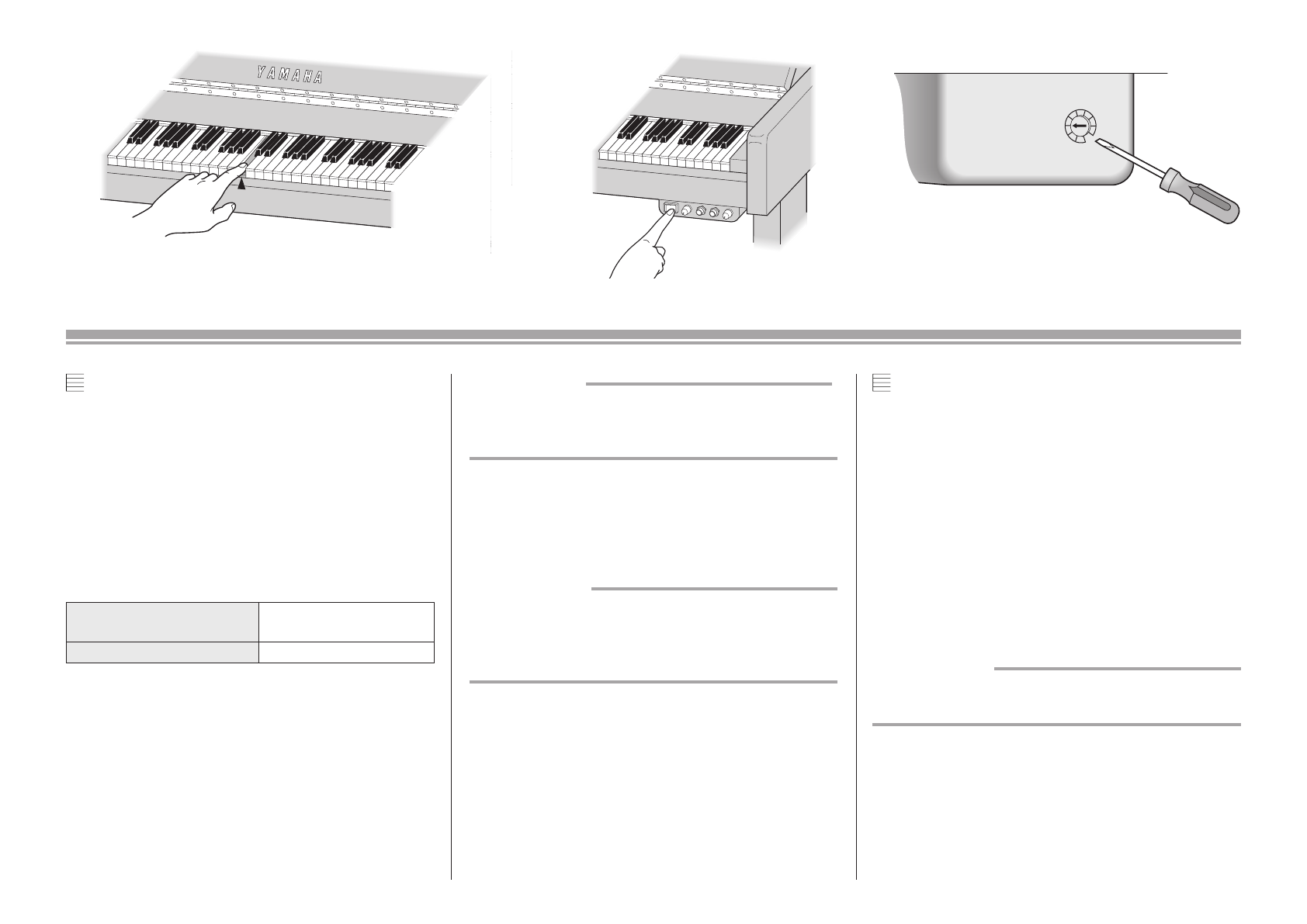 YAMAHA