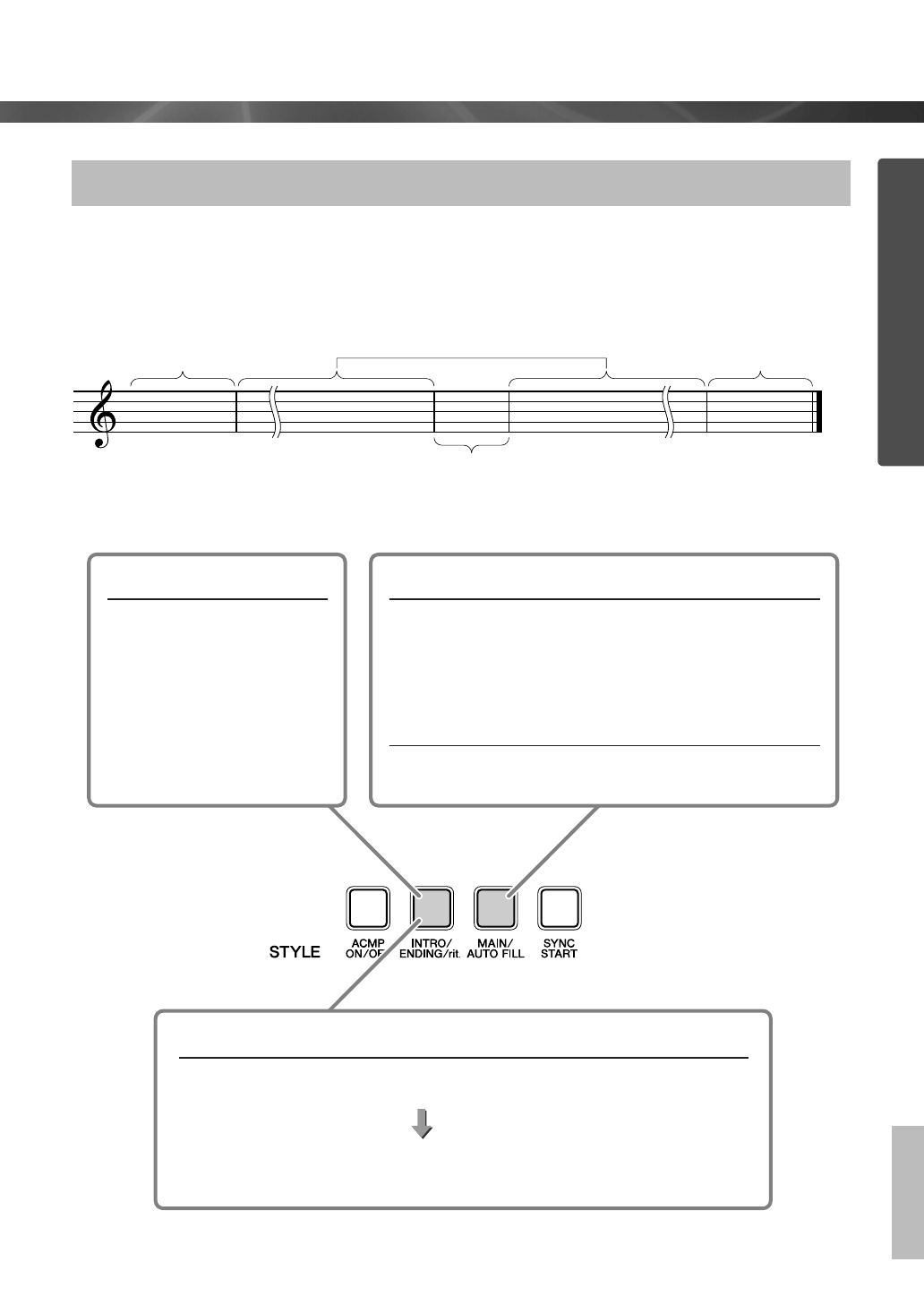 STYLE

ACMP ON/OFF

INTRO/ ENDING/rit.

MAIN/ AUTO FILL

SYNC START