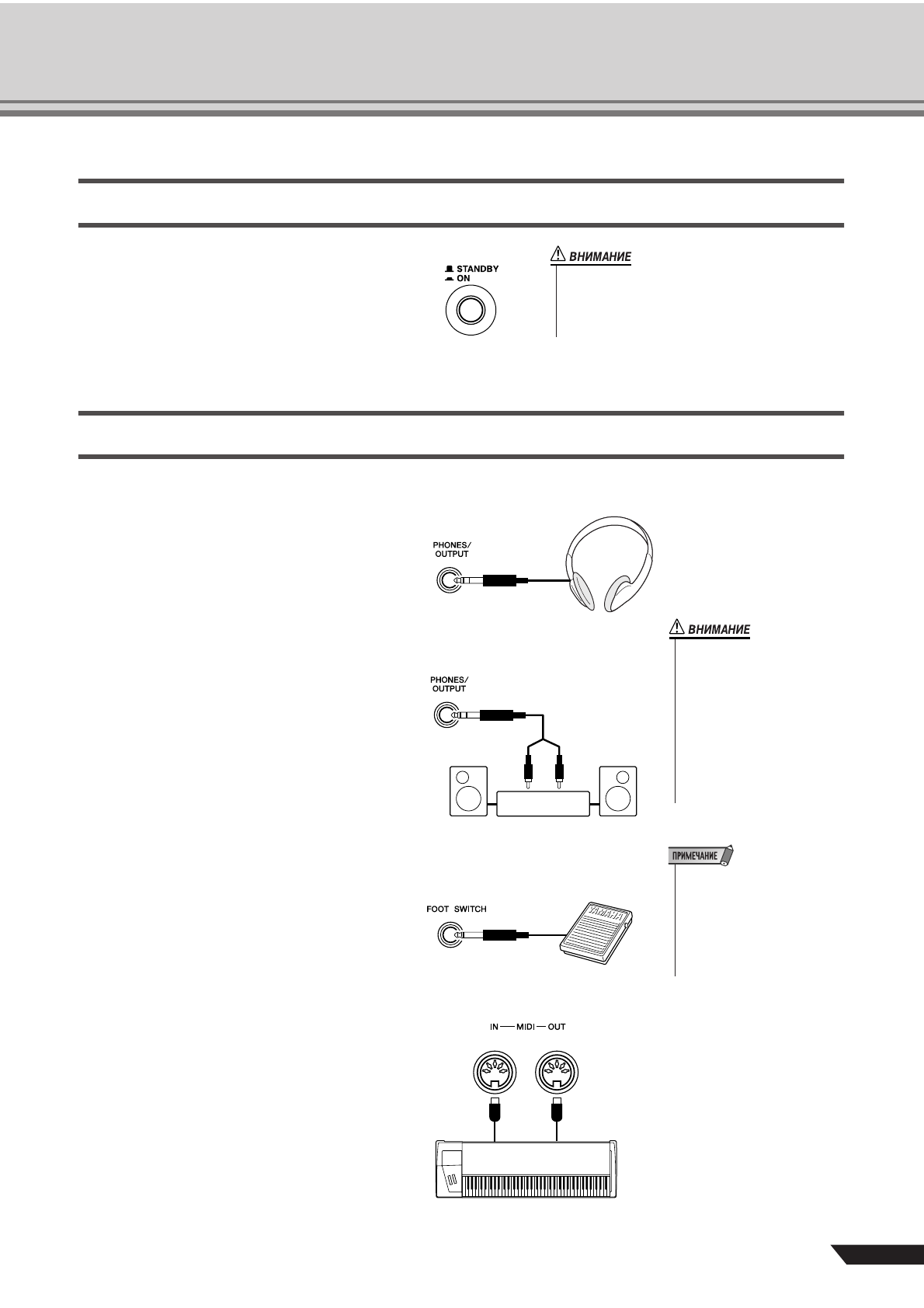 STANDBY
ON

ВНИМАНИЕ

PHONES/
OUTPUT

ВНИМАНИЕ

PHONES/
OUTPUT

ПРИМЕЧАНИЕ

FOOT SWITCH

YAMAHA

IN — MIDI — OUT