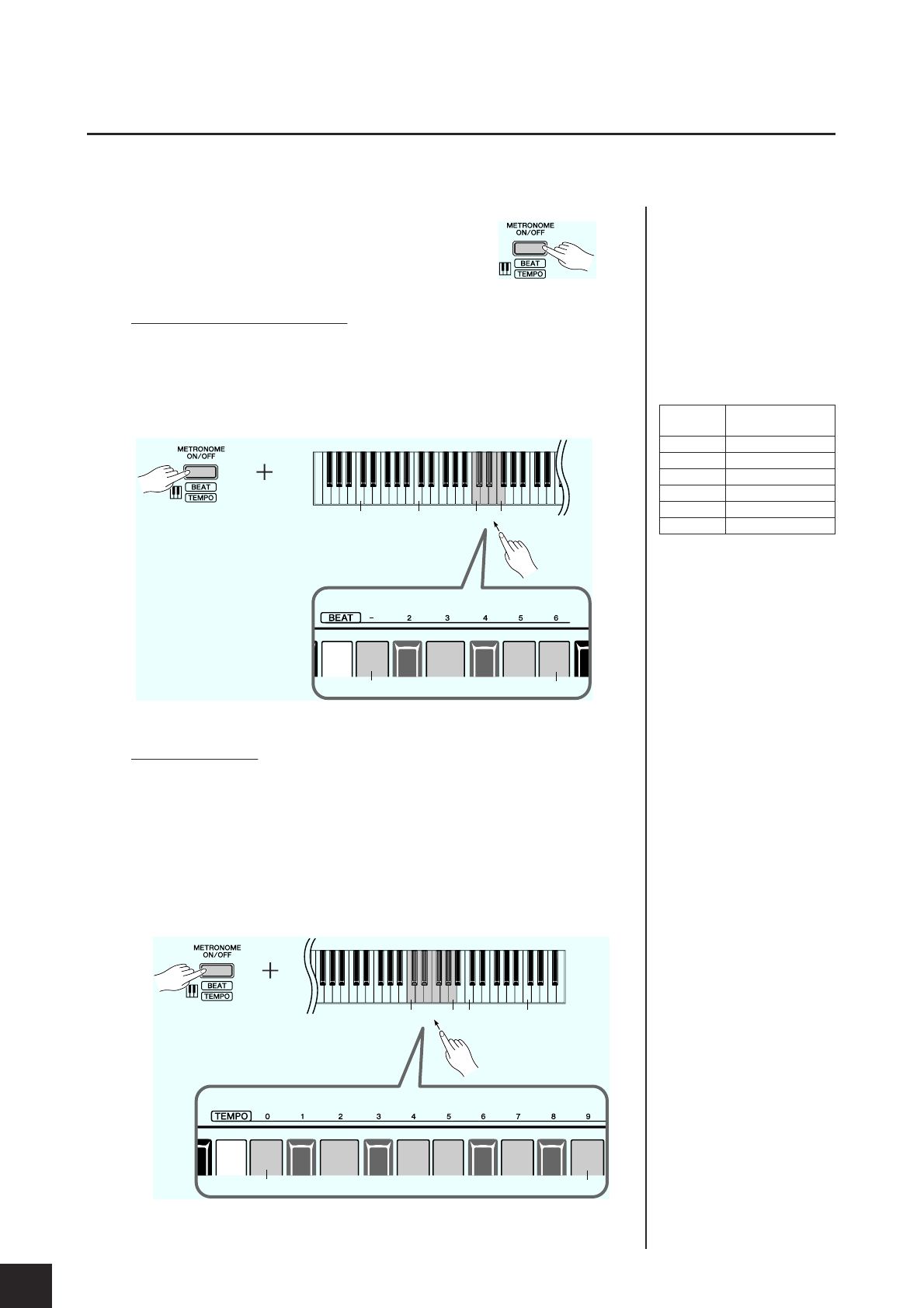 METRONOME ON/OFF

BEAT

TEMPO

METRONOME ON/OFF

BEAT

TEMPO

BEAT – 2 3 4 5 6

METRONOME ON/OFF

BEAT

TEMPO

TEMPO 0 1 2 3 4 5 6 7 8 9