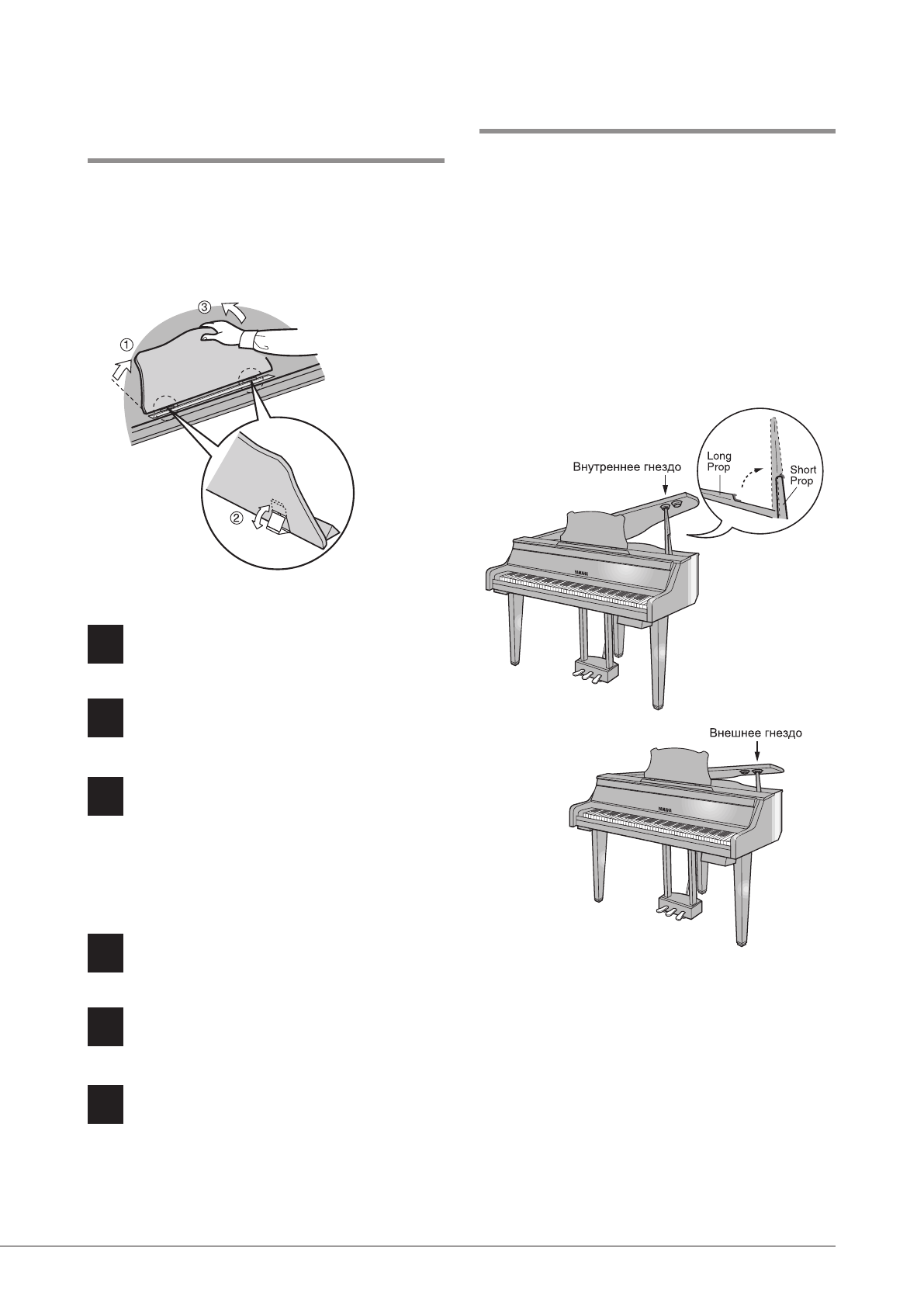 ③

①

②

Внутреннее гнездо

Long Prop

Short Prop

YAMAHA

Внешнее гнездо

YAMAHA