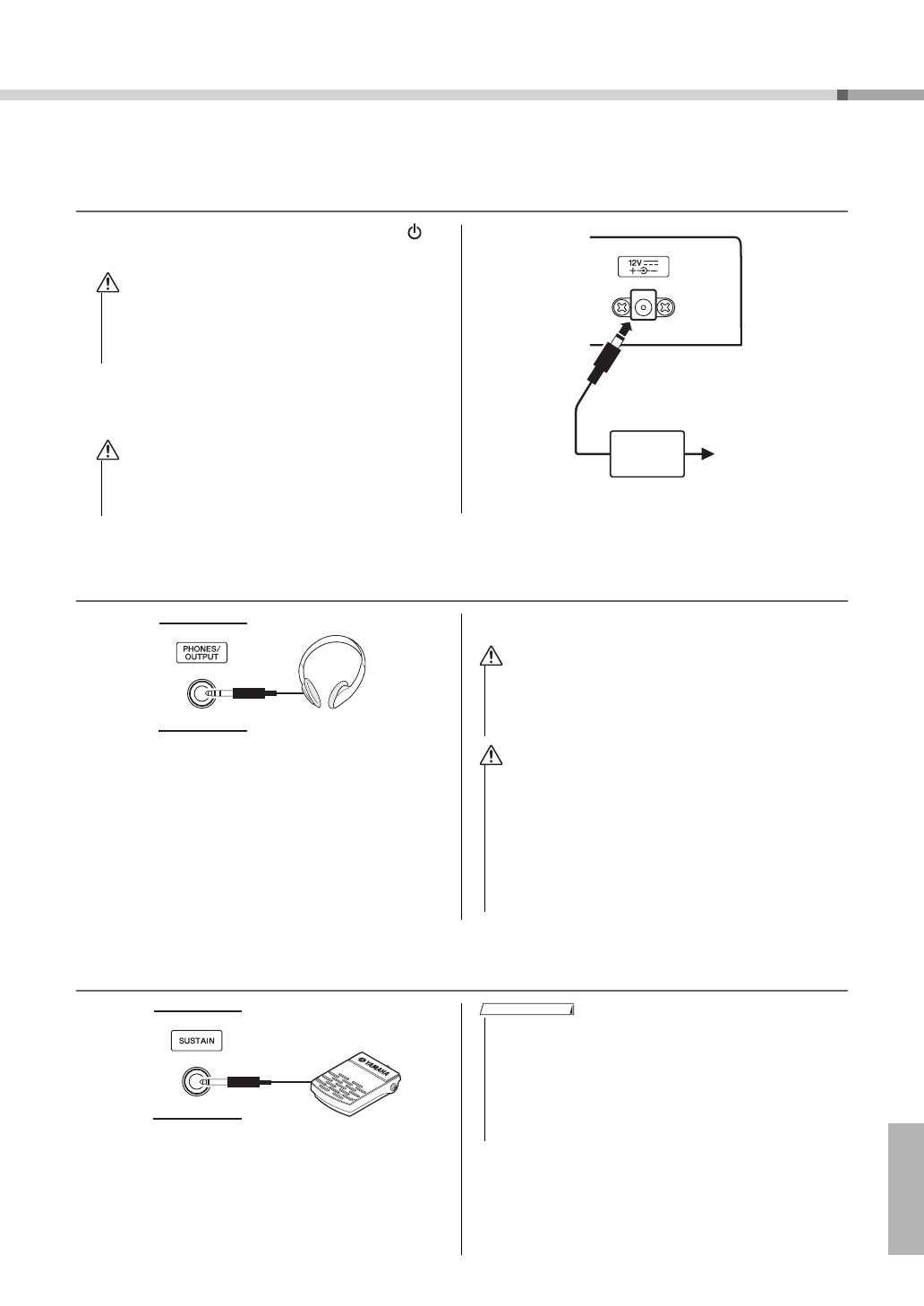 12V

PHONES/ OUTPUT

SUSTAIN

YAMAHA