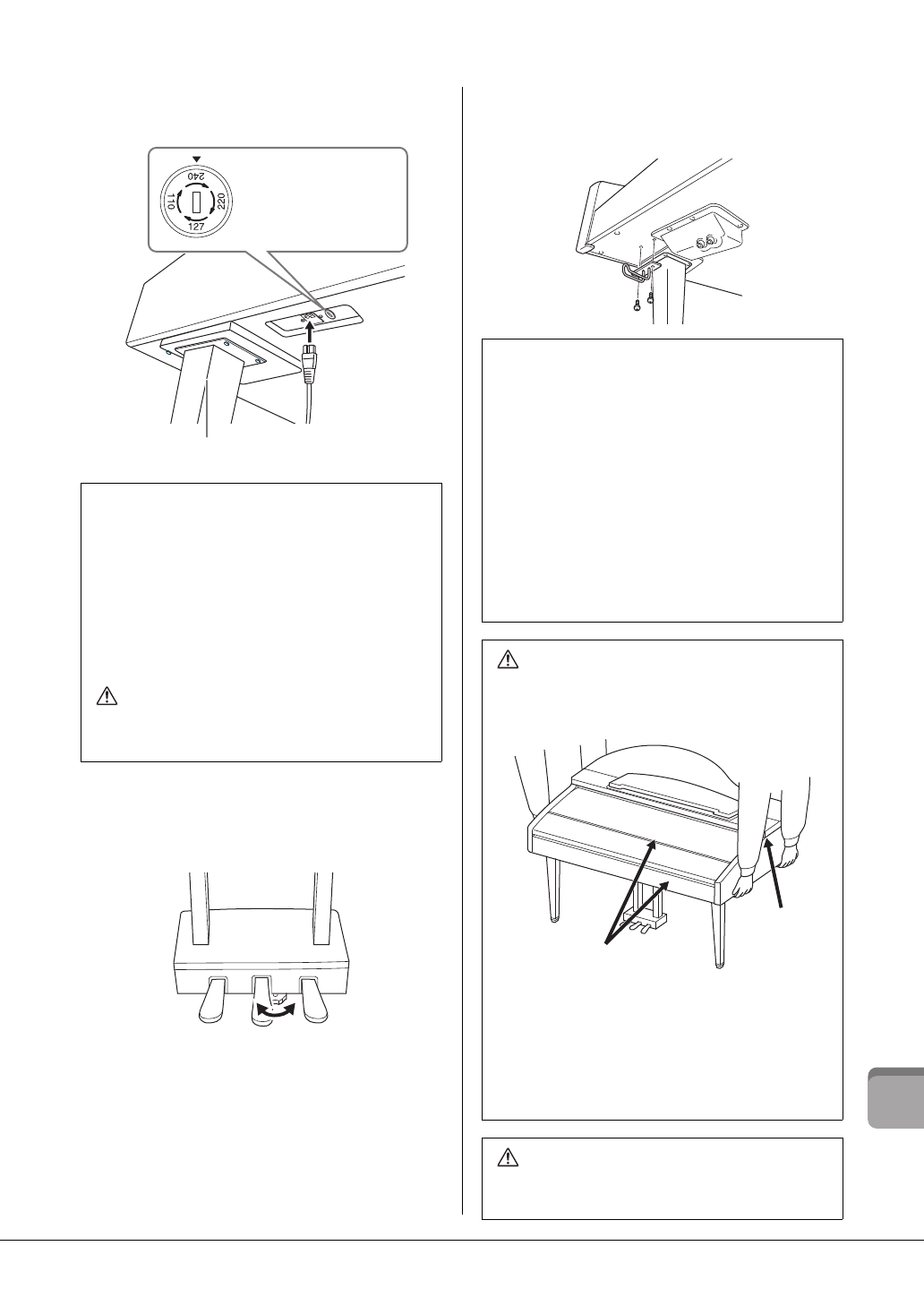 240
110
220
127