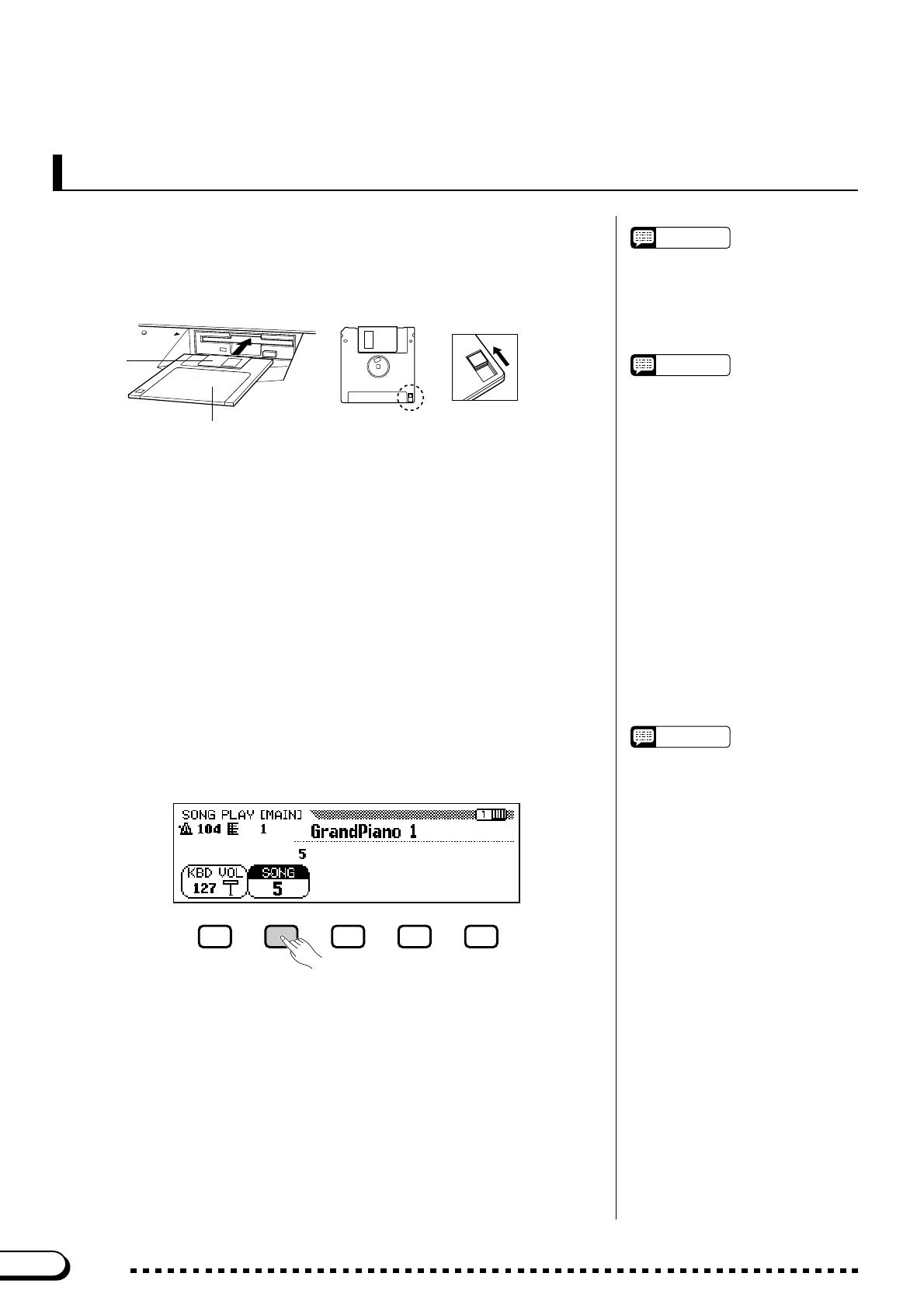 SONG PLAY [MAIN]
104 1
GrandPiano 1
5
KBD VOL
127
SONG
5