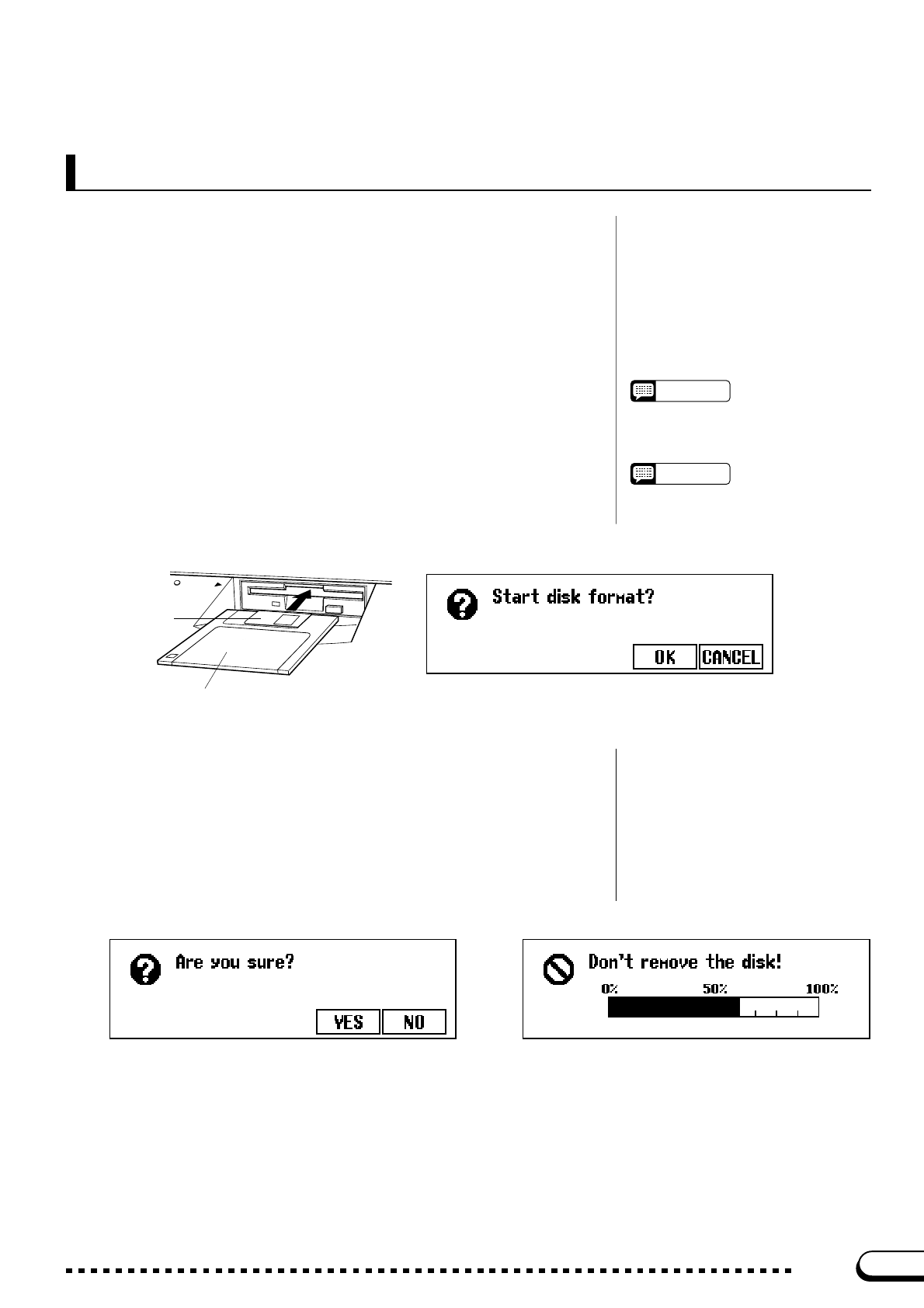 Start disk format?

OK CANCEL

Are you sure?

YES NO

Don't remove the disk!

0% 50% 100%