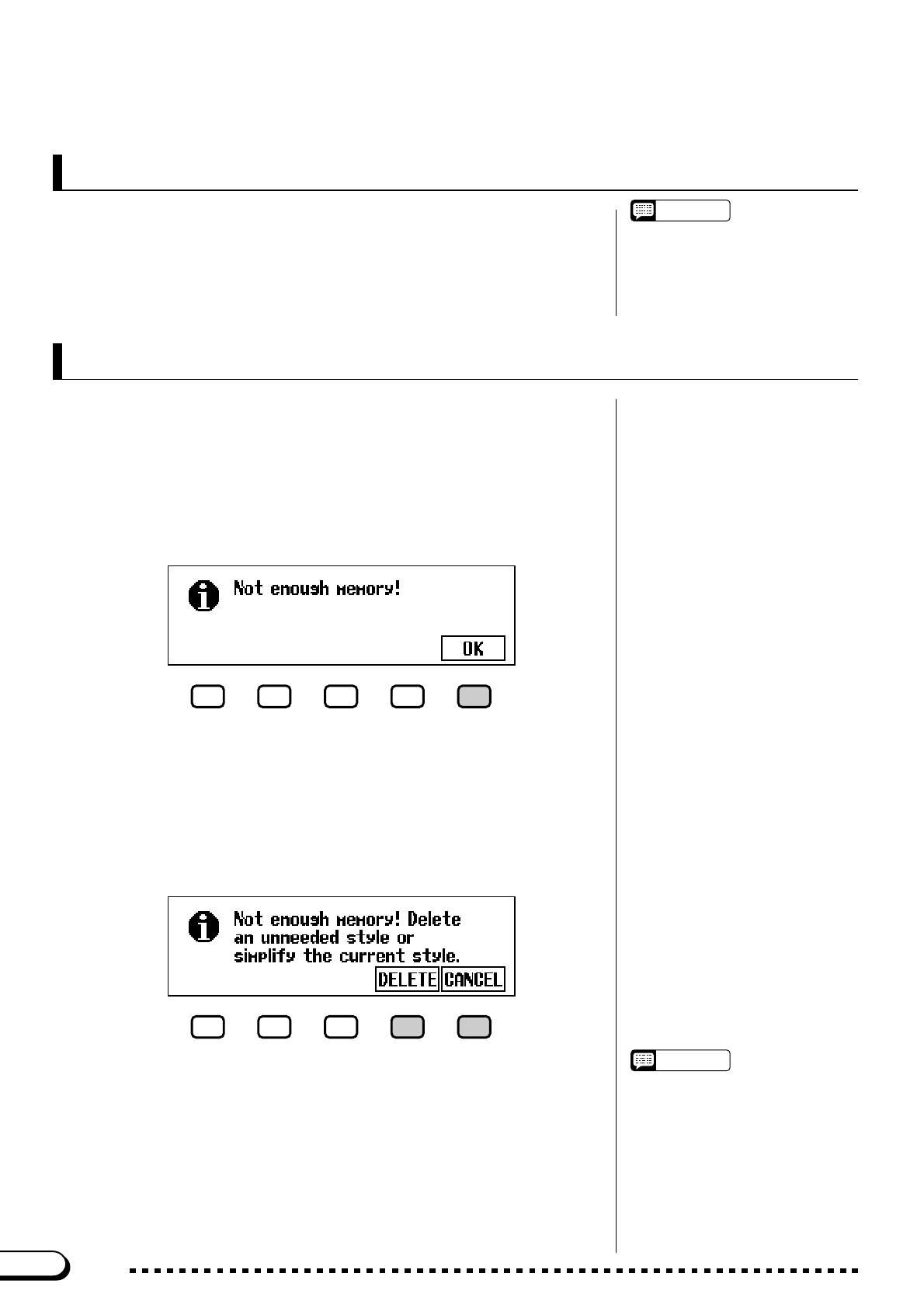 Not enough memory!

OK

Not enough memory! Delete an unneeded style or simplify the current style.

DELETE CANCEL