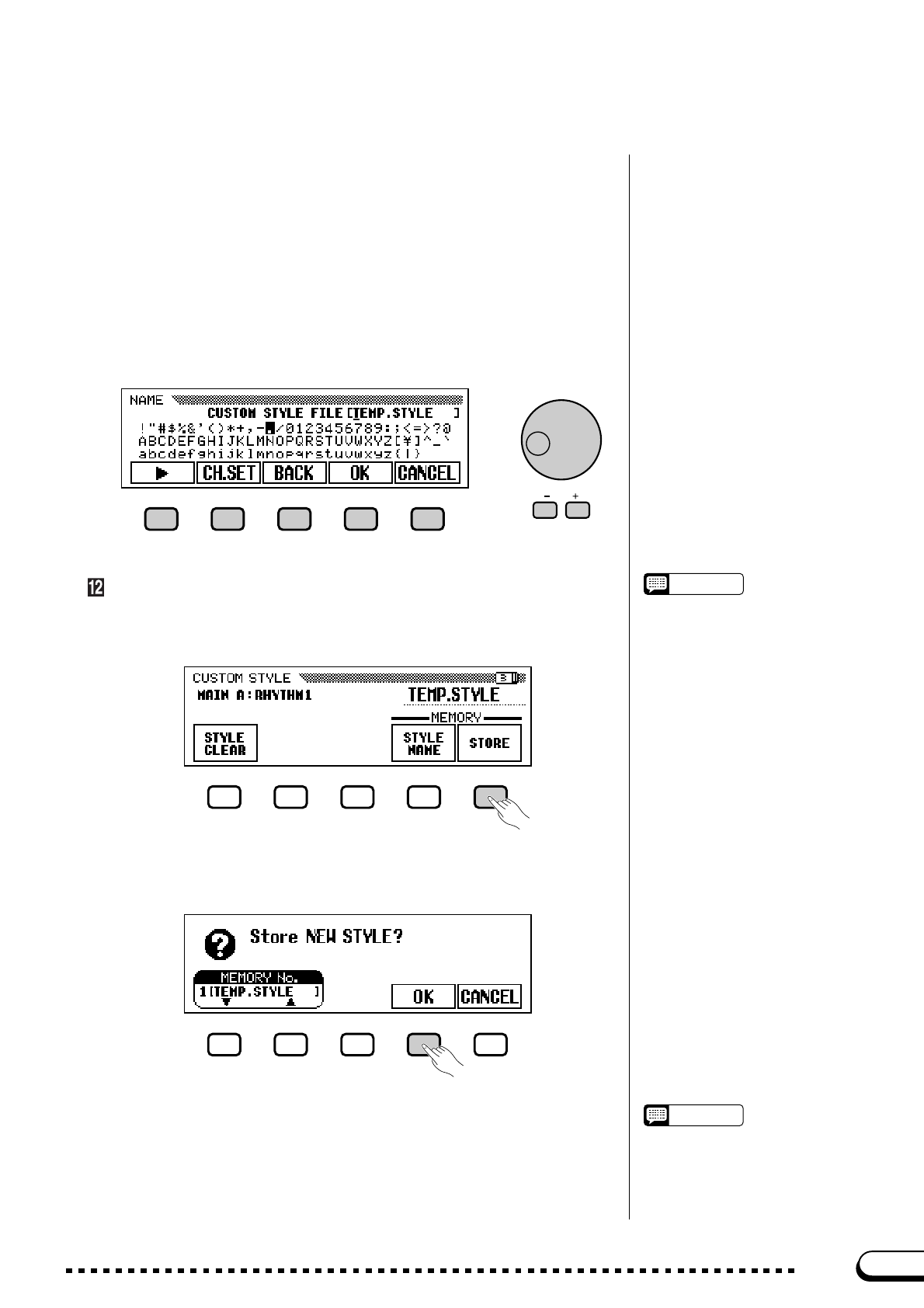 NAME
CUSTOM STYLE FILE [TEMP.STYLE ]
!"#$%&'()*+,-./0123456789:;<=>?@
ABCDEFGHIJKLMNOPQRSTUVWXYZ[¥]^_`
abcdefghijklmnopqrstuvwxyz{|}
▶ CH.SET BACK OK CANCEL

− +

12

CUSTOM STYLE
MAIN A:RHYTHM1
TEMP.STYLE
MEMORY
STYLE CLEAR
STYLE NAME
STORE

Store NEW STYLE?
MEMORY No.
1[TEMP.STYLE ]
OK CANCEL