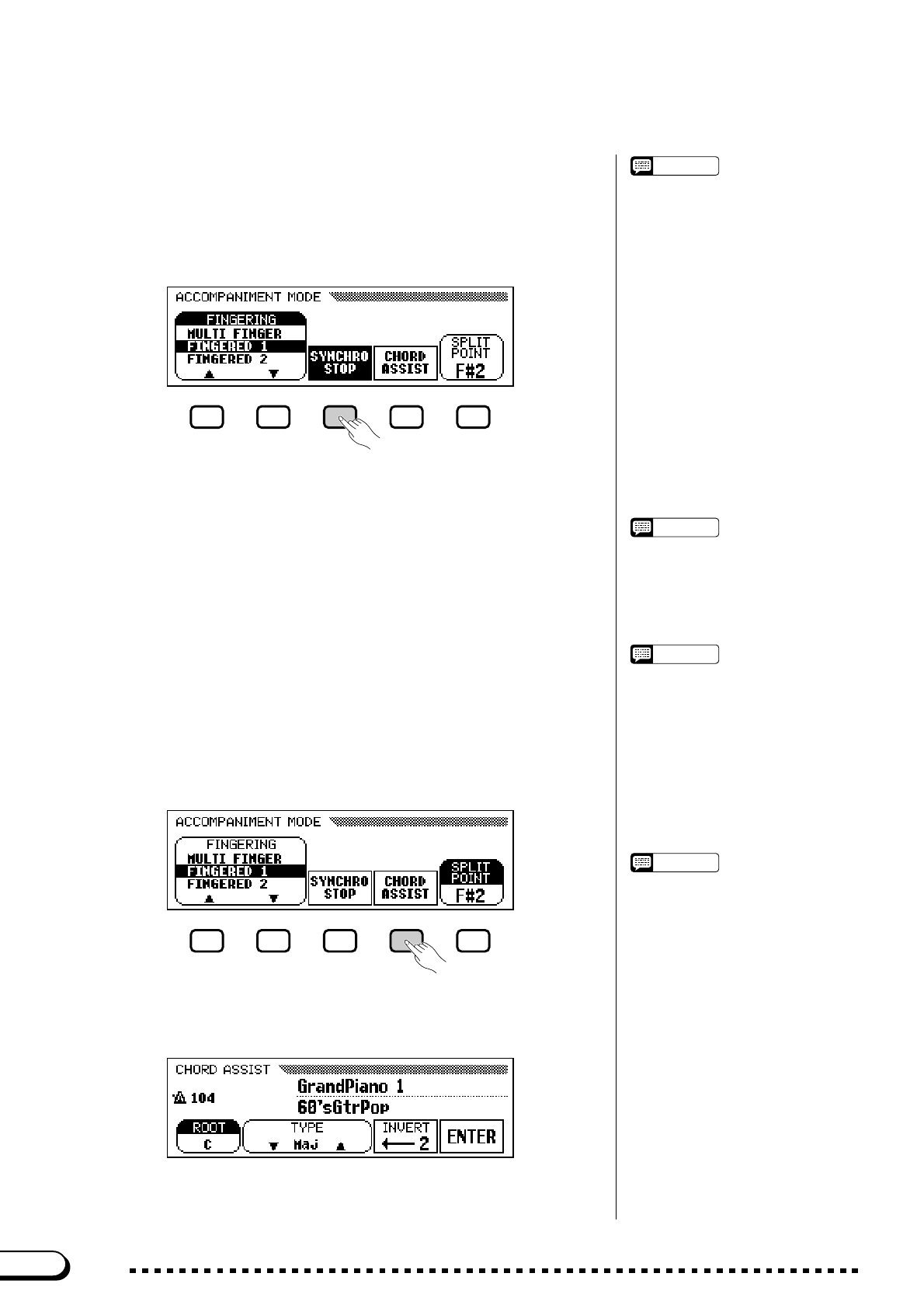 ACCOMPANIMENT MODE

FINGERING

MULTI FINGER

FINGERED 1

FINGERED 2

SYNCHRO STOP

CHORD ASSIST

SPLIT POINT

F#2

ACCOMPANIMENT MODE

FINGERING

MULTI FINGER

FINGERED 1

FINGERED 2

SYNCHRO STOP

CHORD ASSIST

SPLIT POINT

F#2

CHORD ASSIST

GrandPiano 1

104

60'sGtrPop

ROOT

C

TYPE

Maj

INVERT

2

ENTER