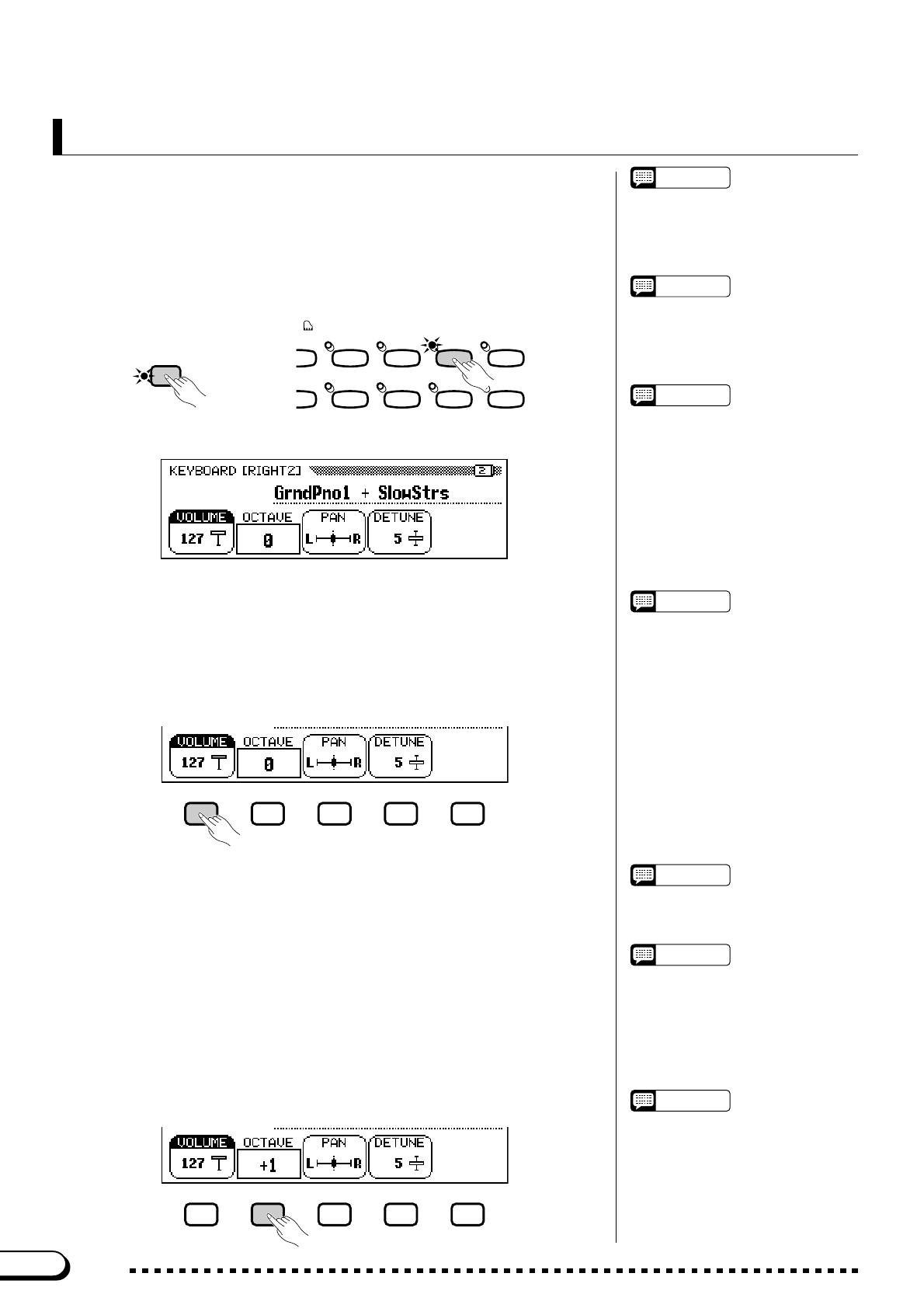 KEYBOARD [RIGHT2] 2

GrndPno1 + SlowStrs

VOLUME 127

OCTAVE 0

PAN L R

DETUNE 5

VOLUME 127

OCTAVE 0

PAN L R

DETUNE 5

VOLUME 127

OCTAVE +1

PAN L R

DETUNE 5