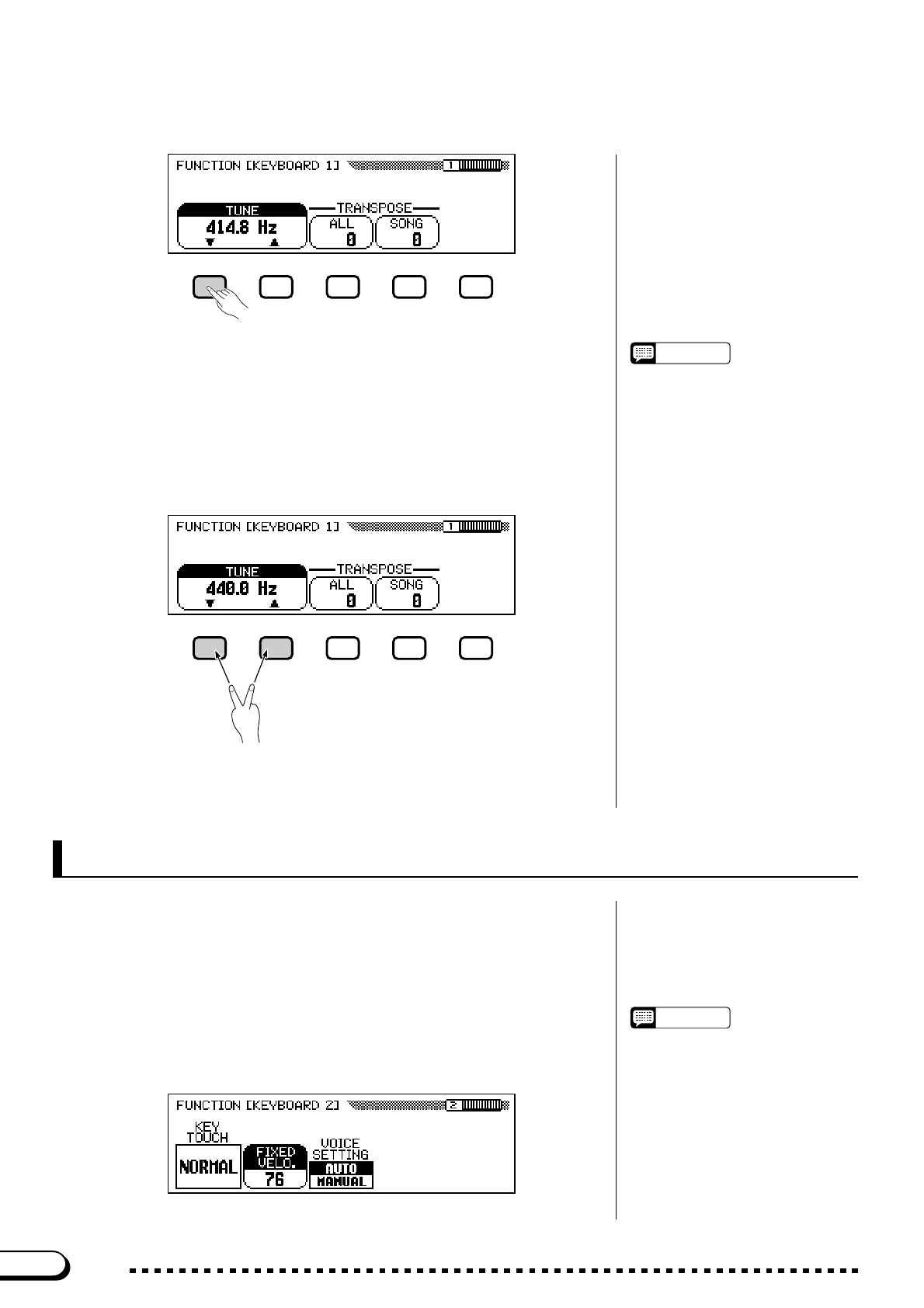 FUNCTION [KEYBOARD 1]
1
TUNE
414.8 Hz
TRANSPOSE
ALL
0
SONG
0

FUNCTION [KEYBOARD 1]
1
TUNE
440.0 Hz
TRANSPOSE
ALL
0
SONG
0

FUNCTION [KEYBOARD 2]
2
KEY TOUCH
NORMAL
FIXED VELO.
76
VOICE SETTING
AUTO
MANUAL