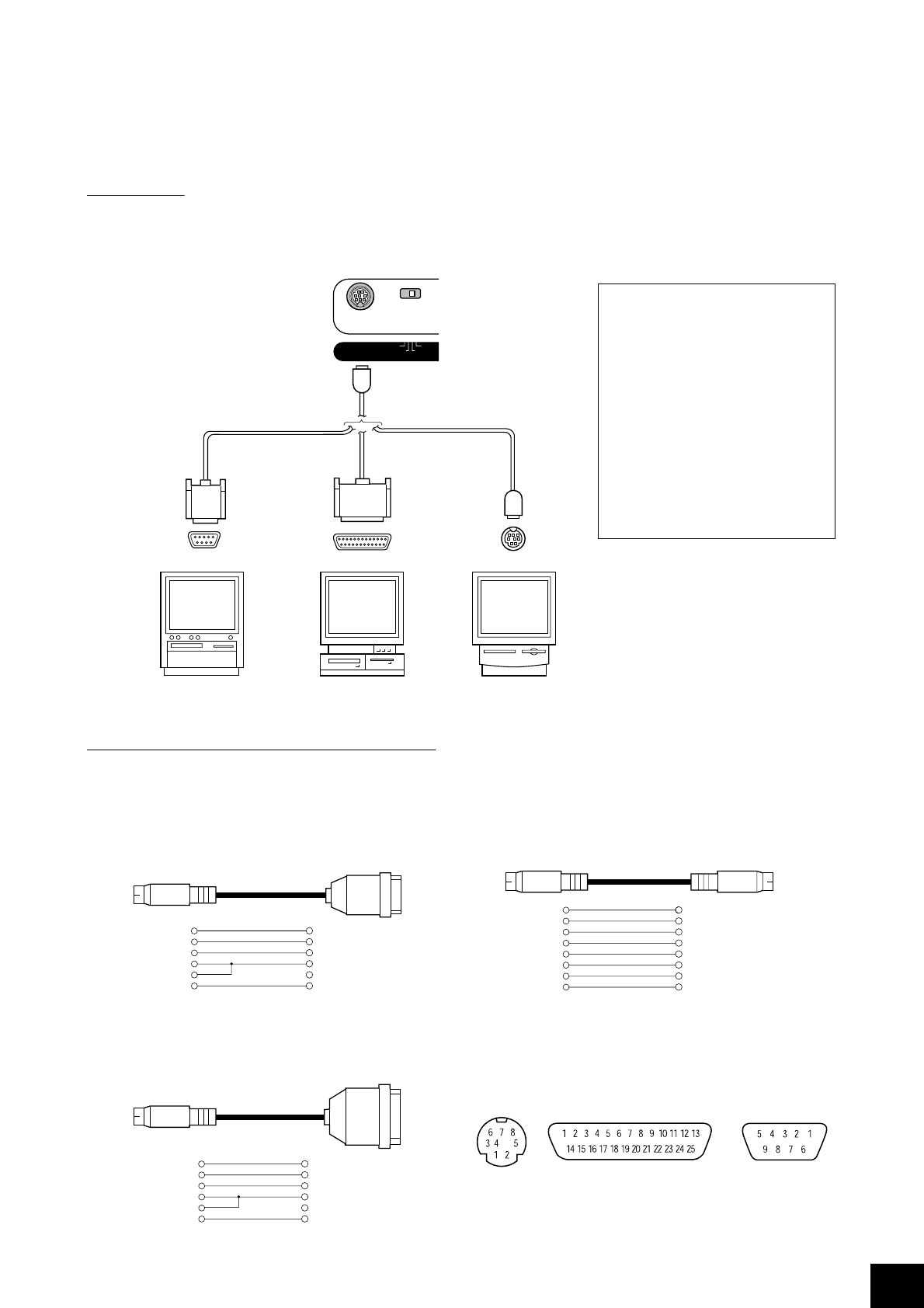 6 7 8
3 4 5
1 2

1 2 3 4 5 6 7 8 9 10 11 12 13
14 15 16 17 18 19 20 21 22 23 24 25

5 4 3 2 1
9 8 7 6