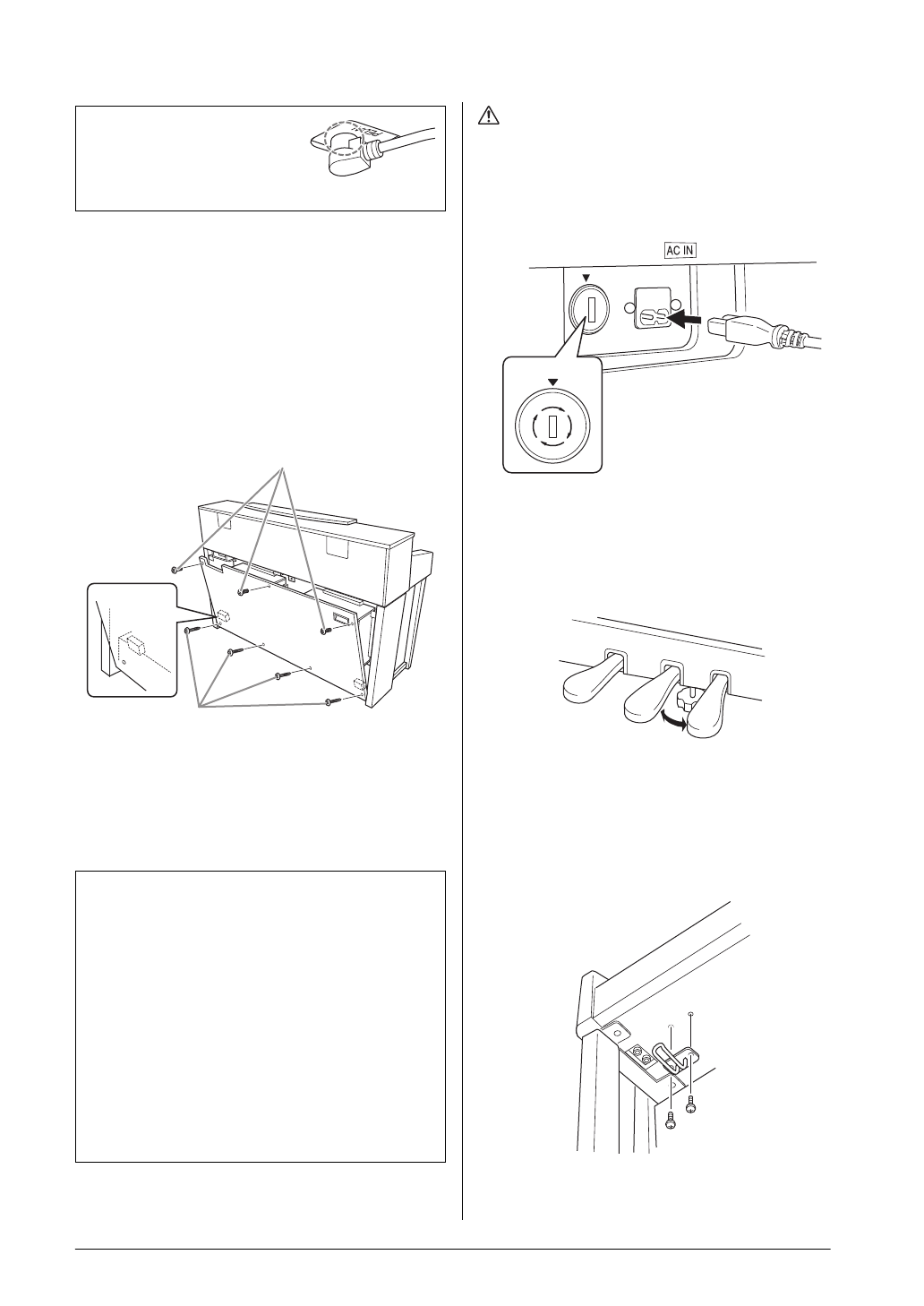 AC IN