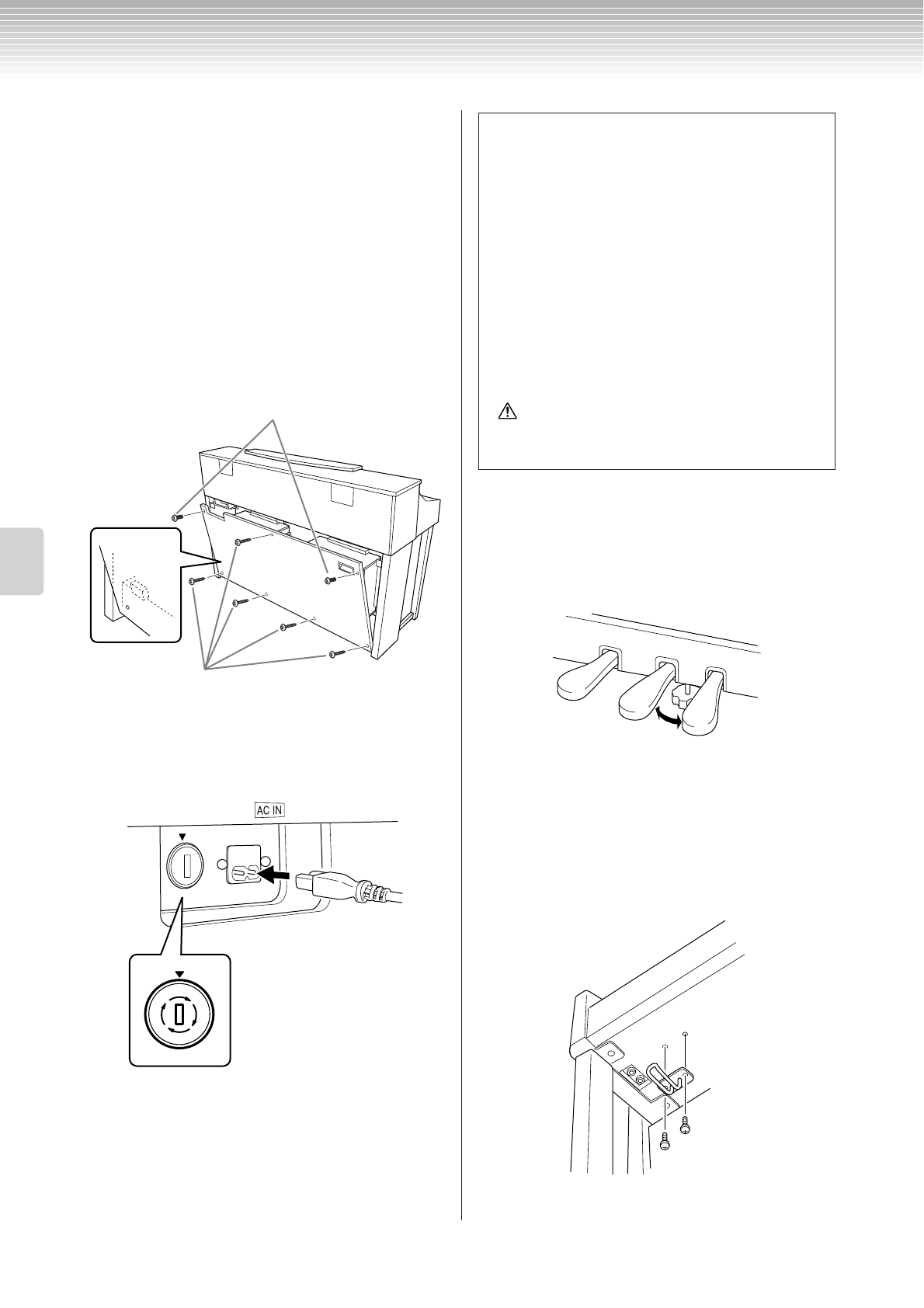 AC IN