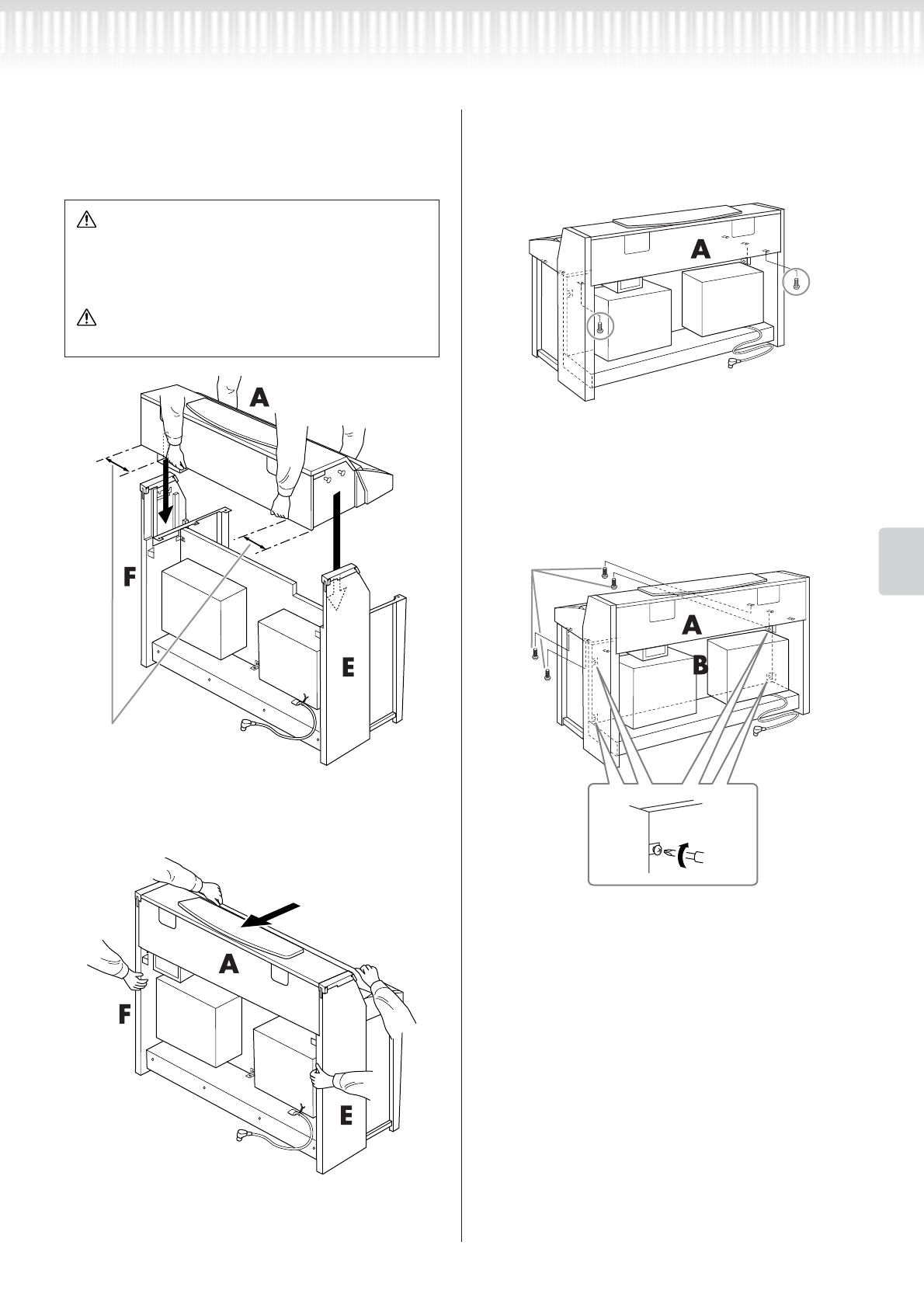 A

F

E

A

F

E

A

A

B