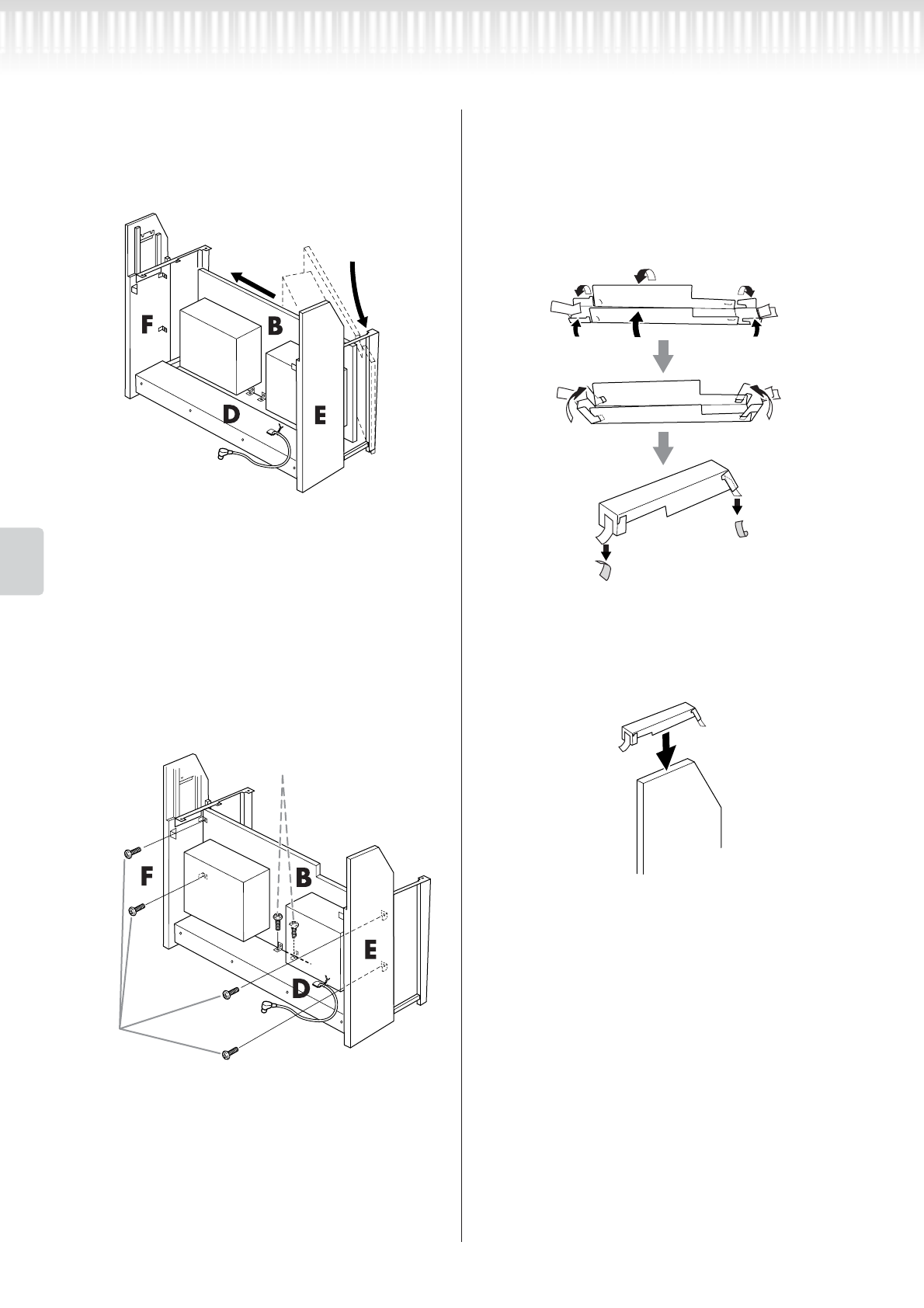 F

B

D

E

F

B

E

D