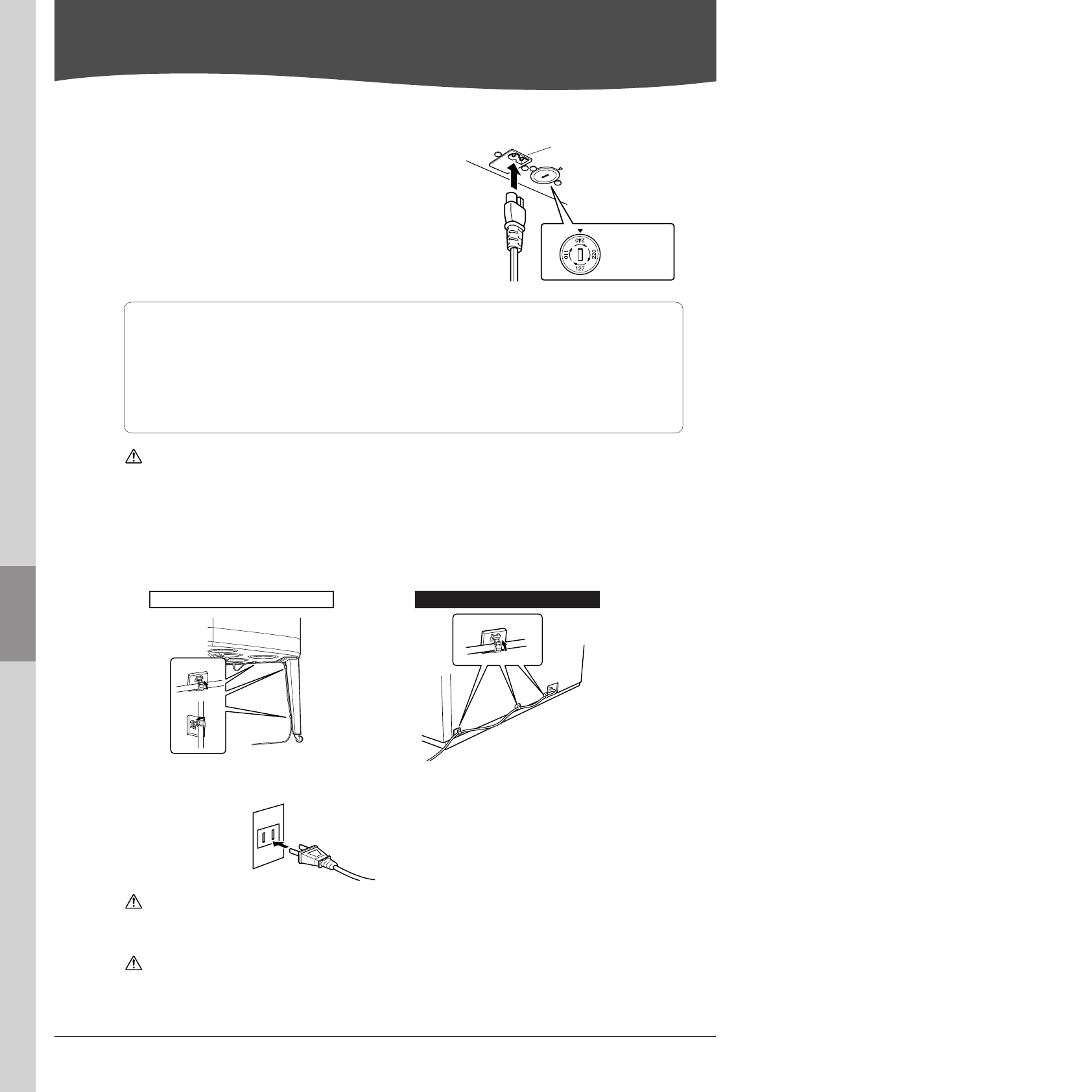 240
110
220
127