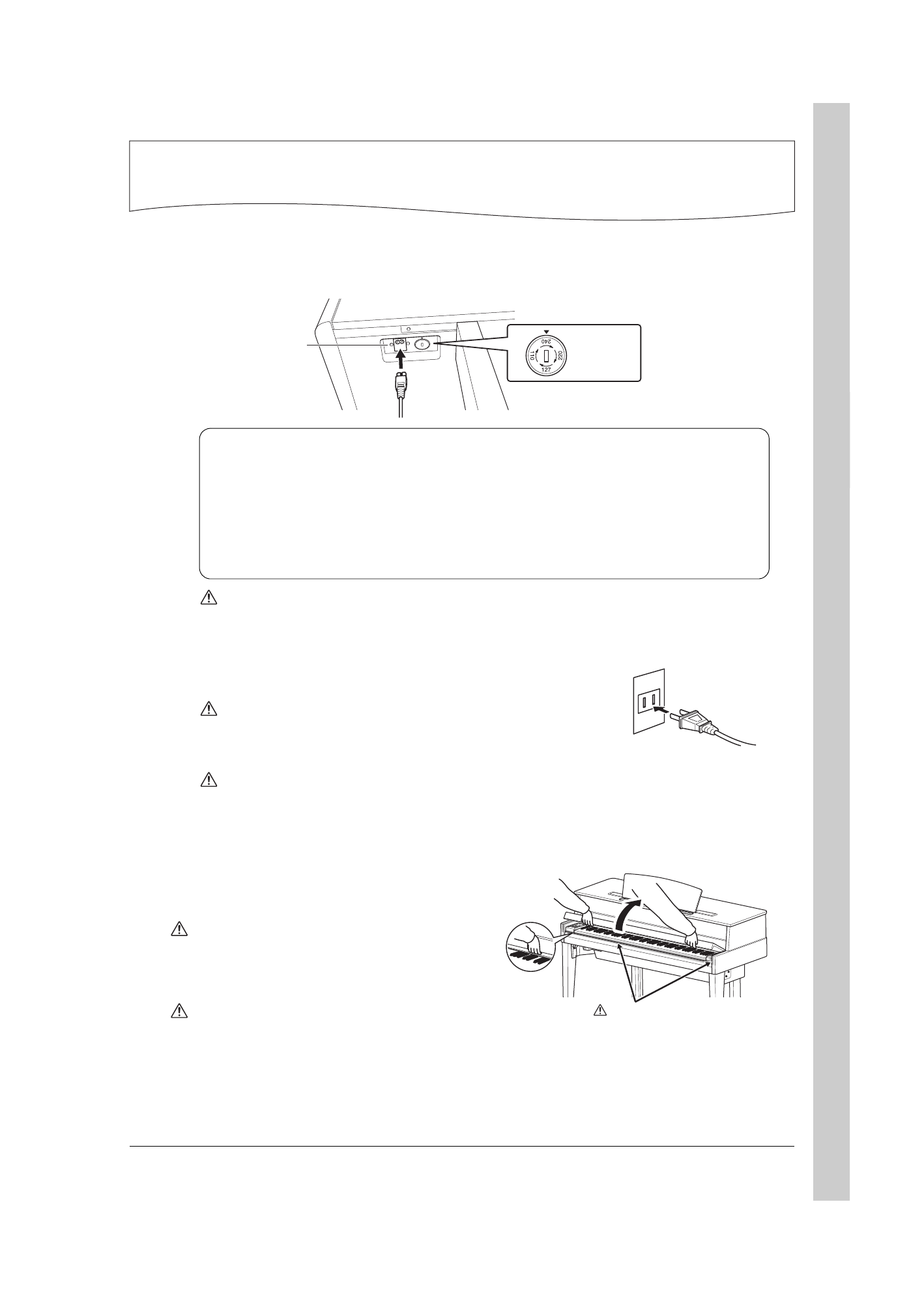 240
110
220
127