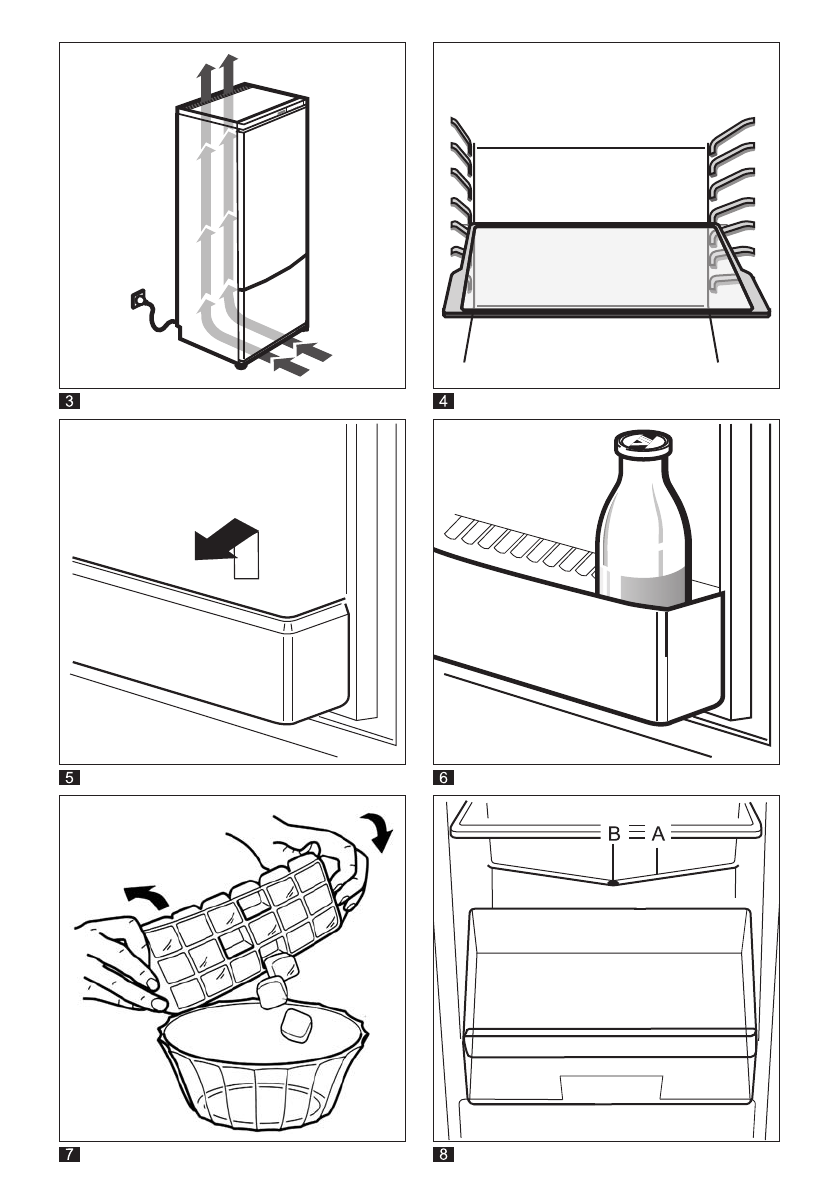 3

4

5

6

7

B A

8