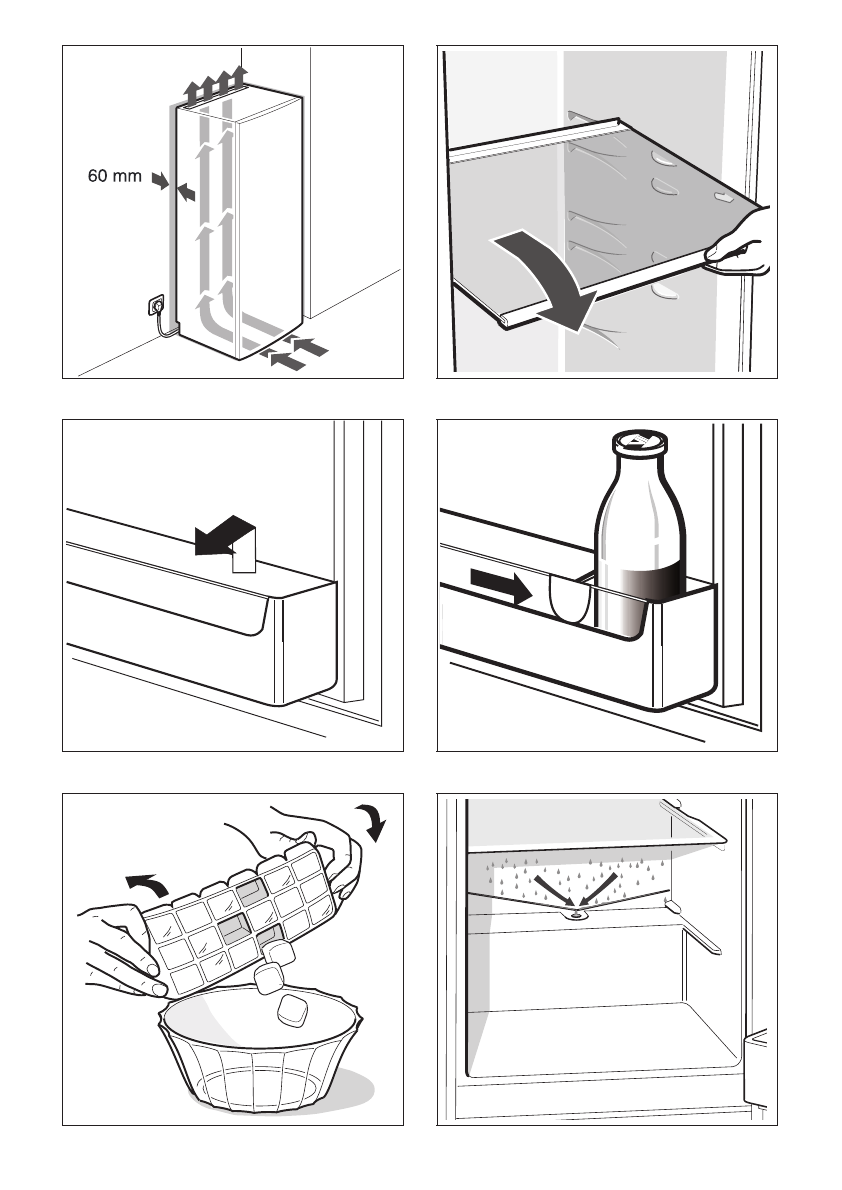 60 mm