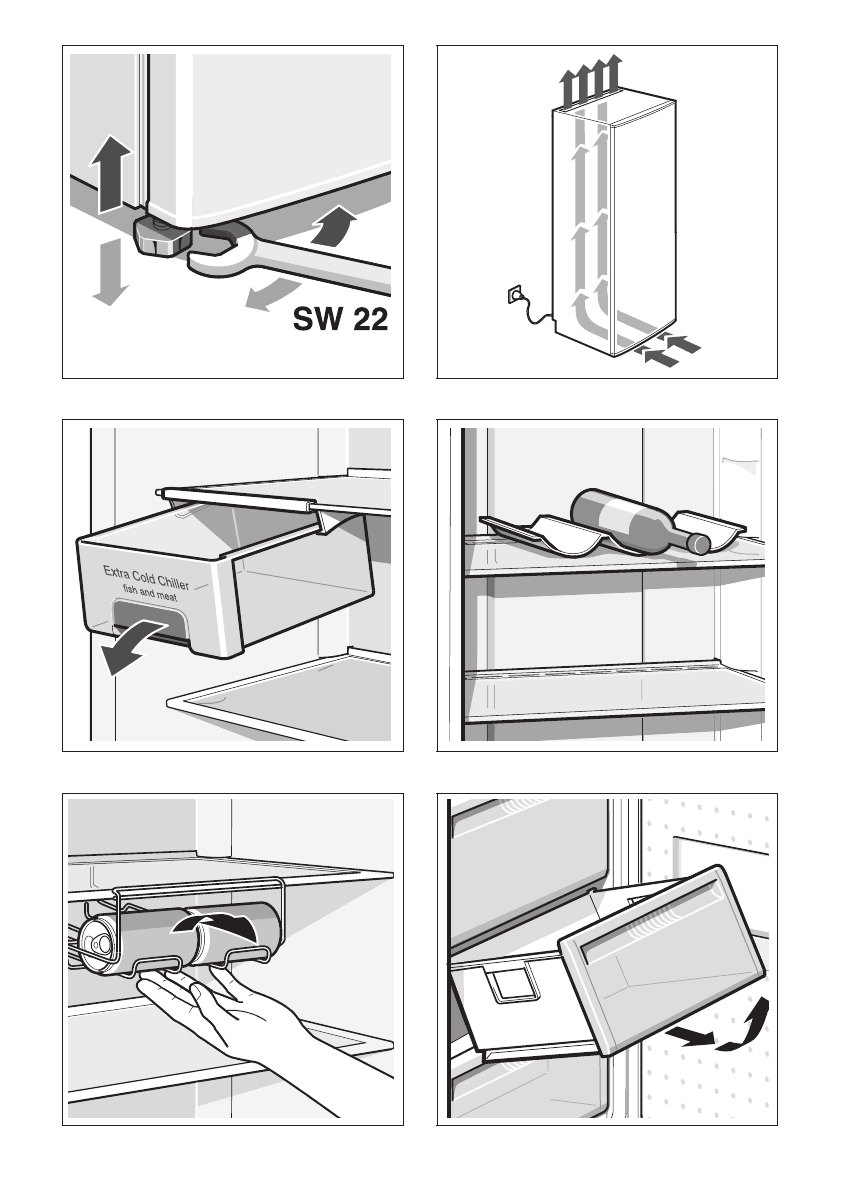 SW 22

Extra Cold Chiller
fish and meat