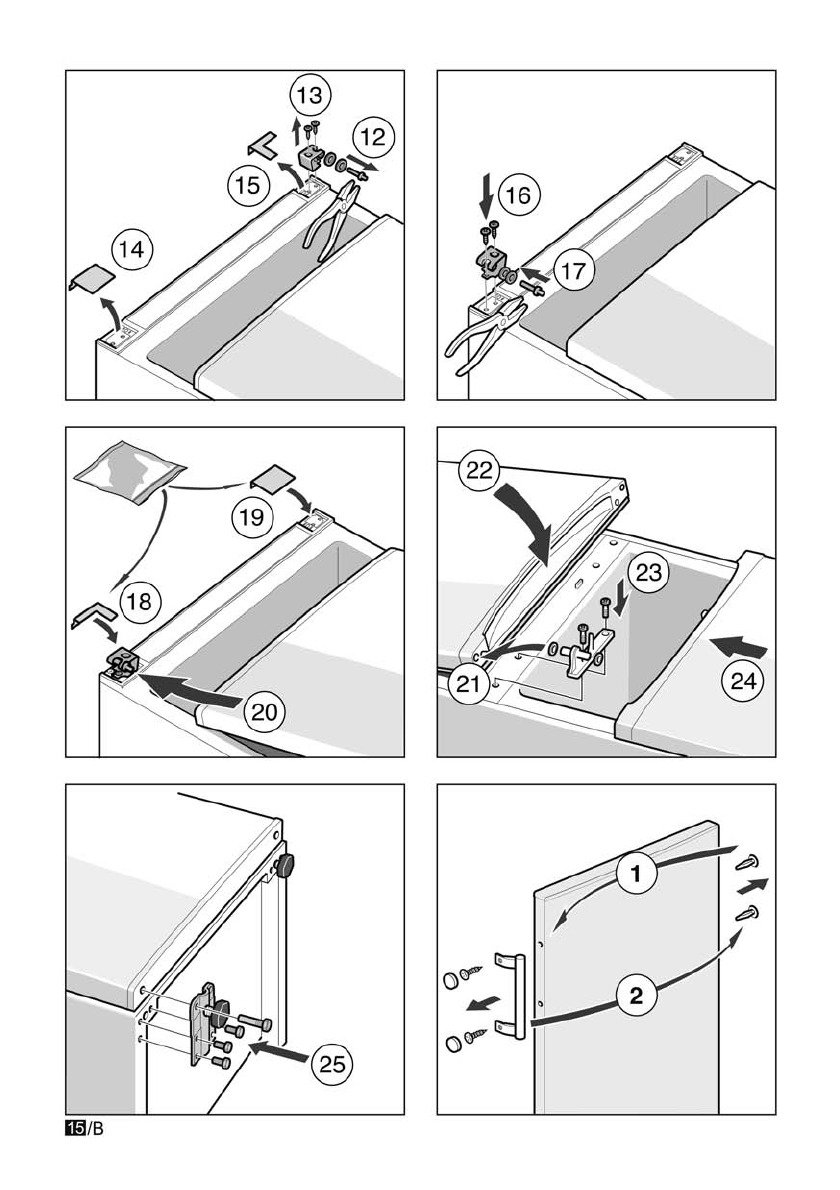 13
12
15
14
16
17
19
18
20
22
23
21
24
25
1
2
15/B