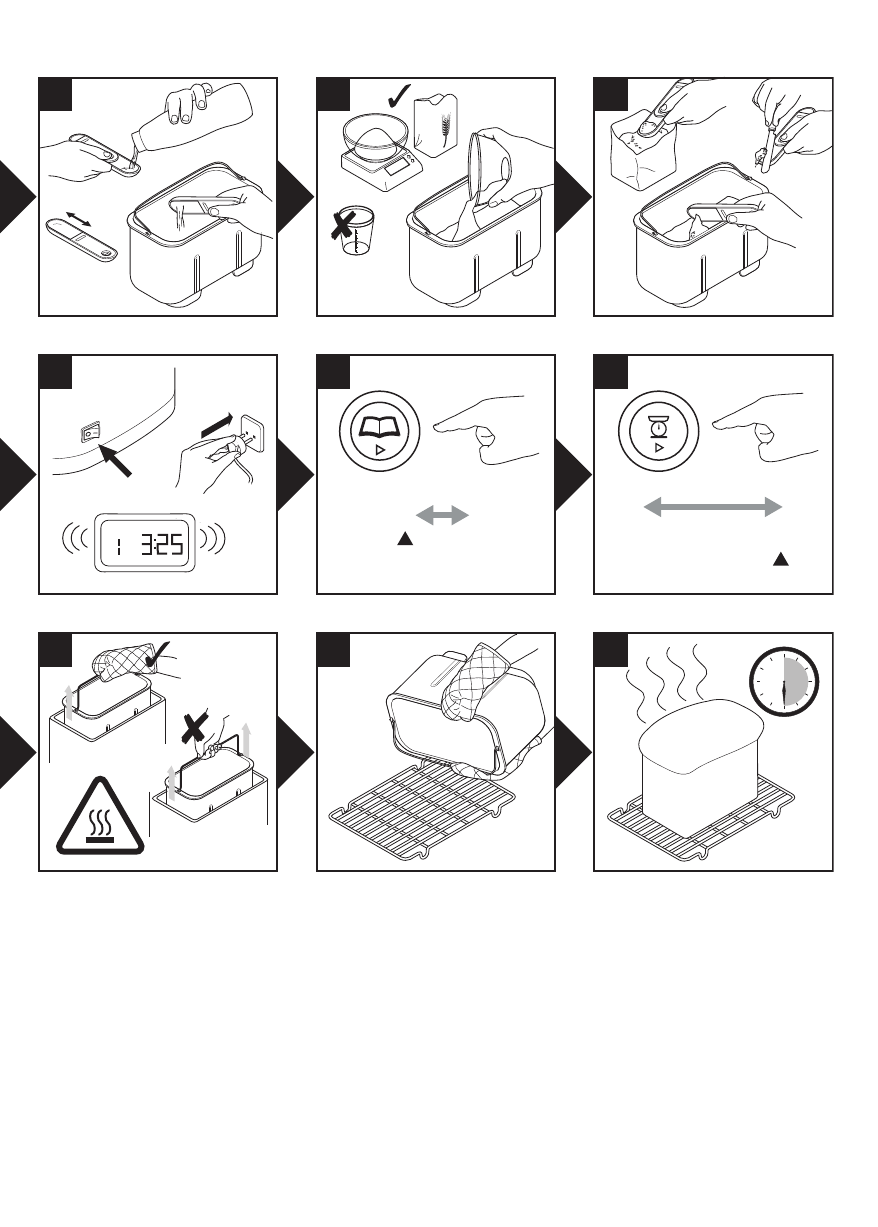 1 3:25