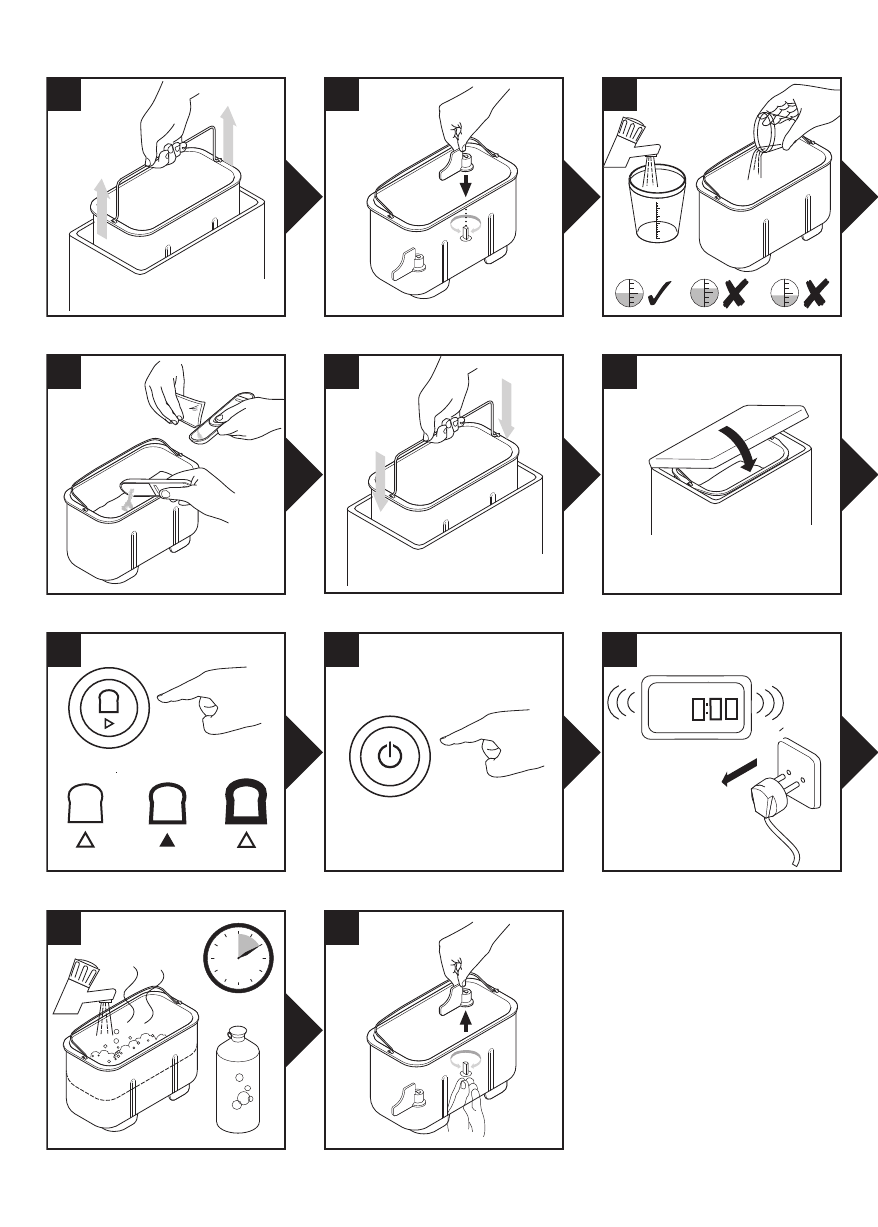 0:00