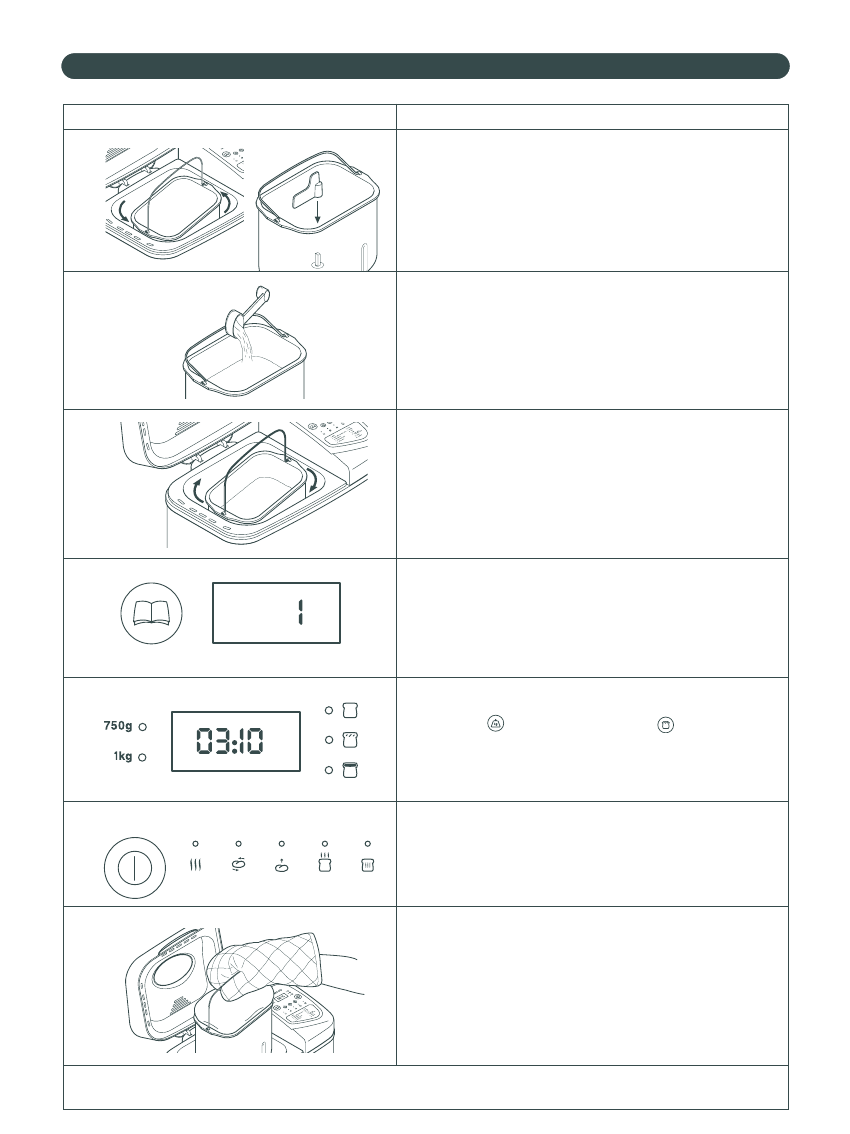 1

750g

1kg

03:10