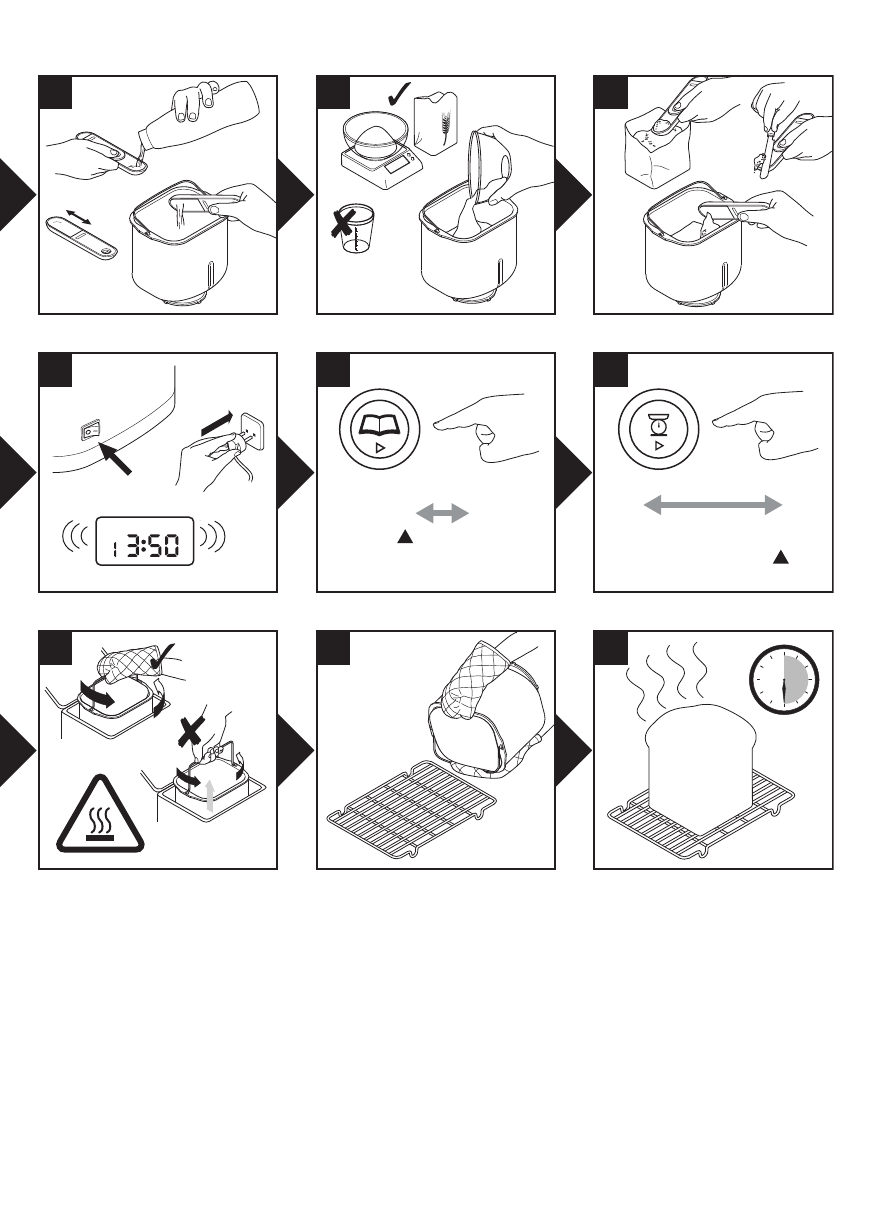 1 3:50