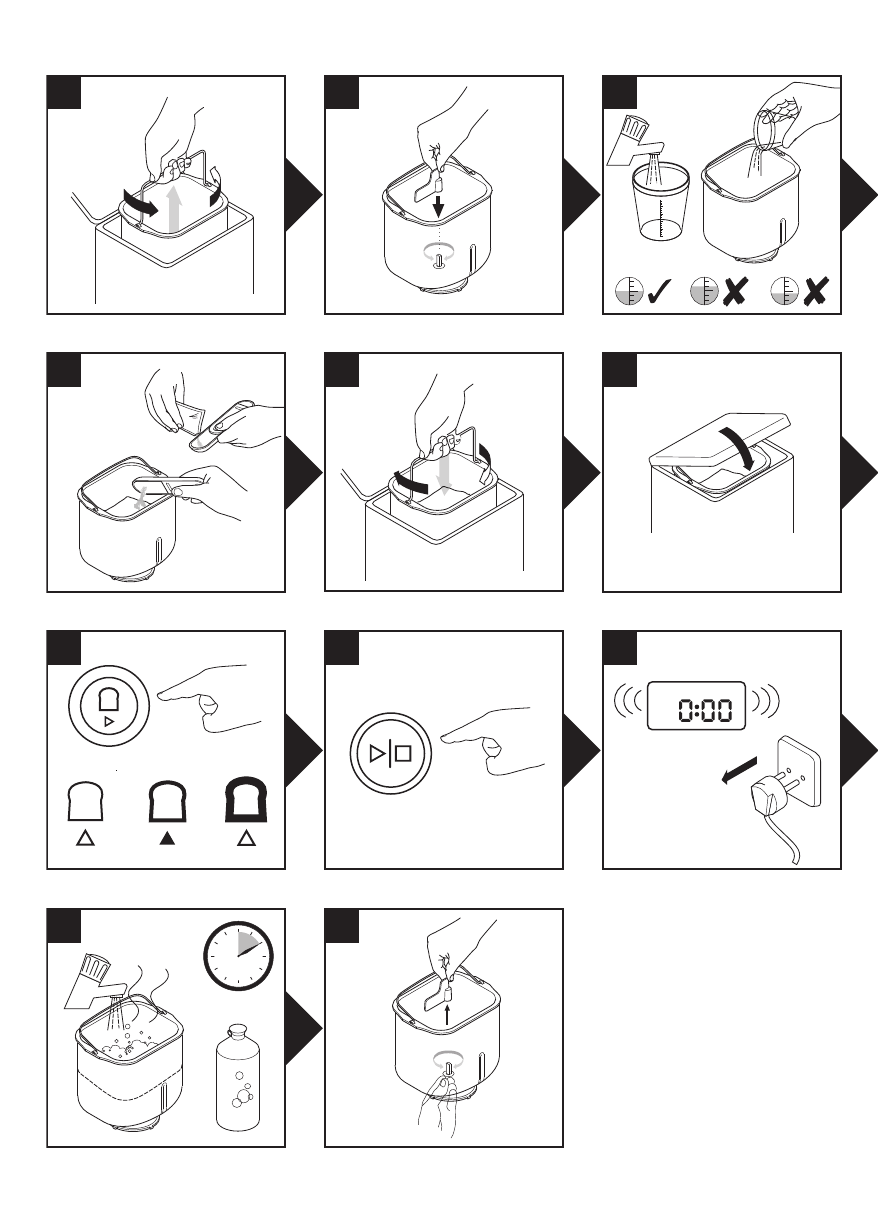 0:00