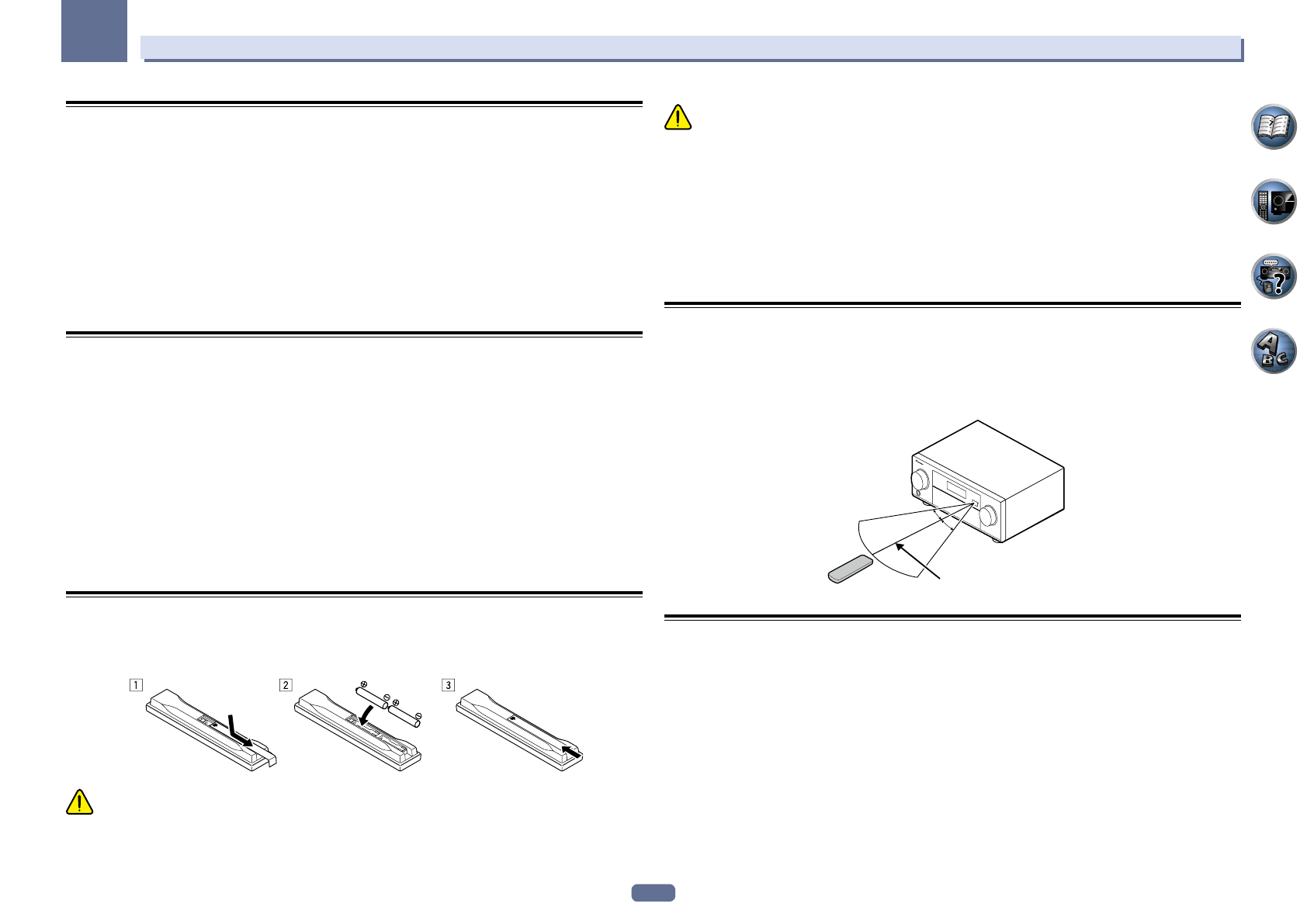 1

2

3