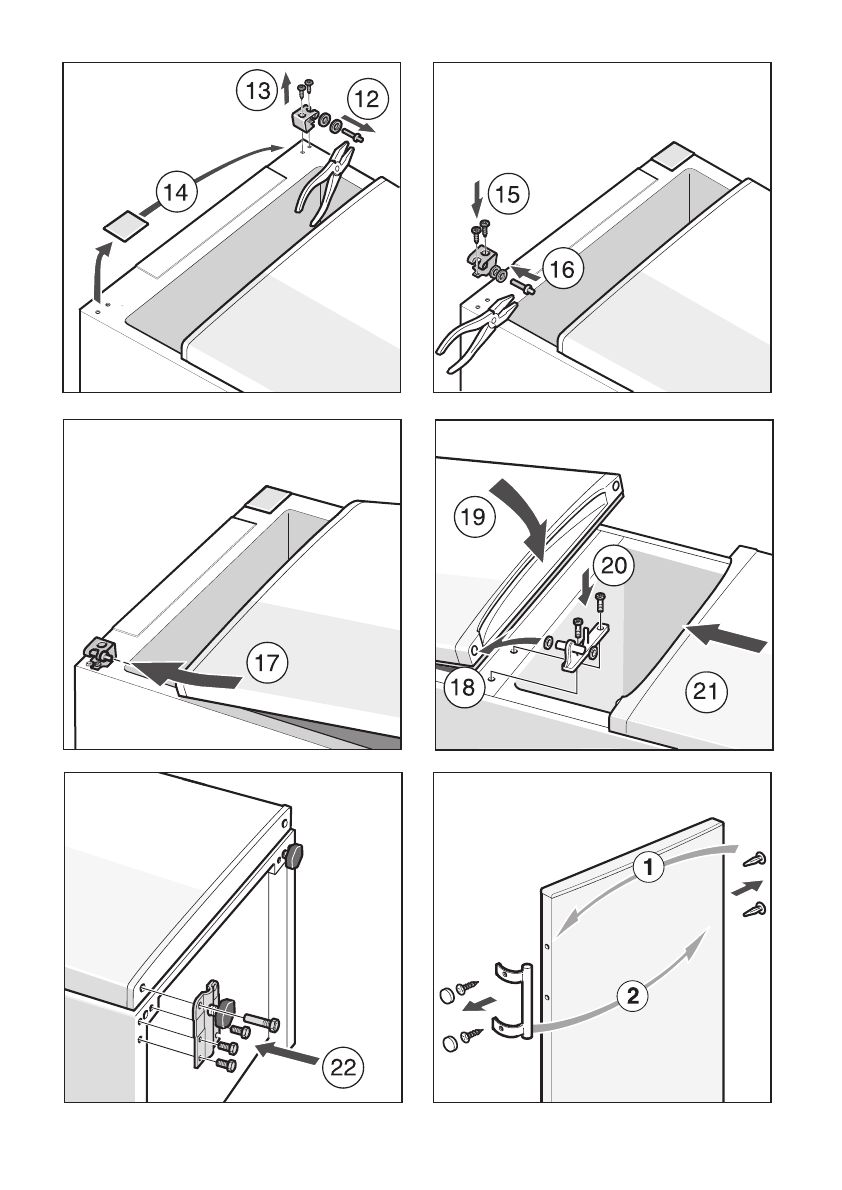 13
12
14
15
16
17
19
20
18
21
22
1
2