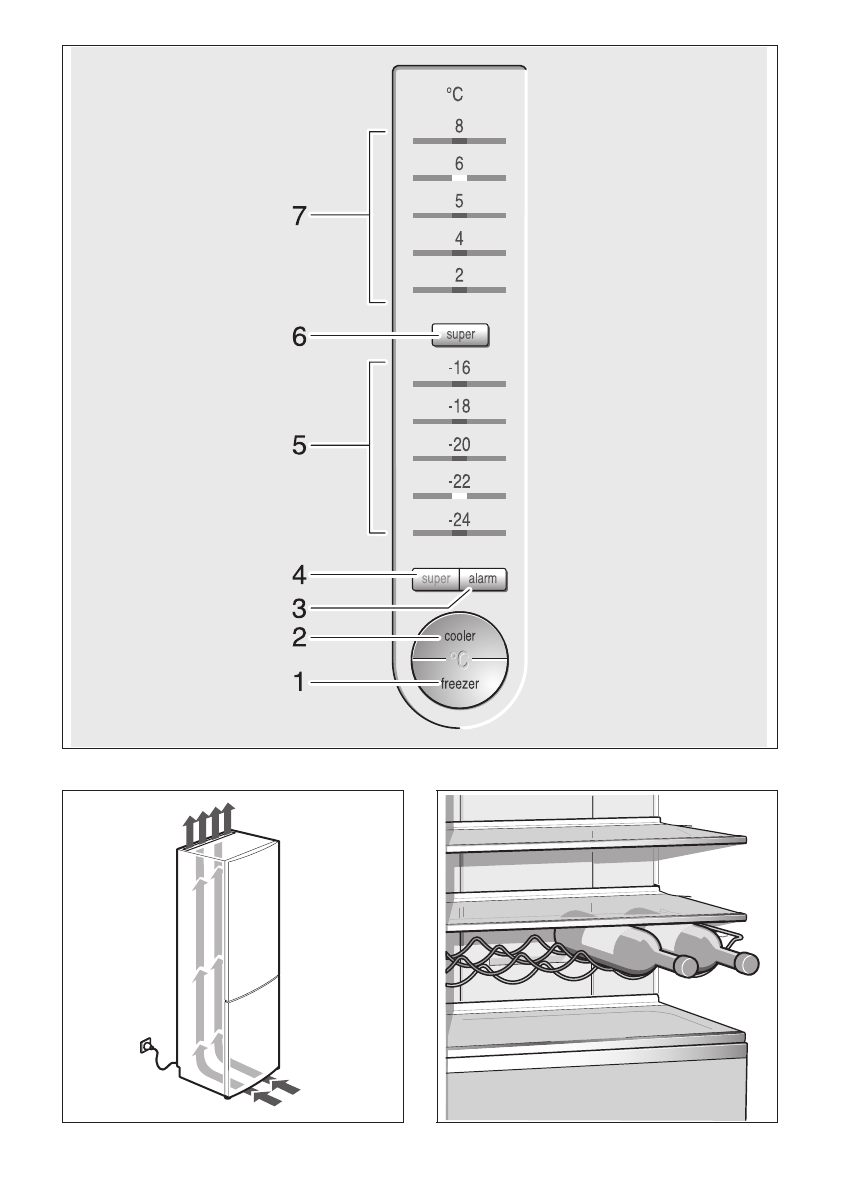 °C
8
6
5
4
2
7
6
super
-16
-18
-20
-22
-24
5
4
super
alarm
3
2
cooler
°C
1
freezer