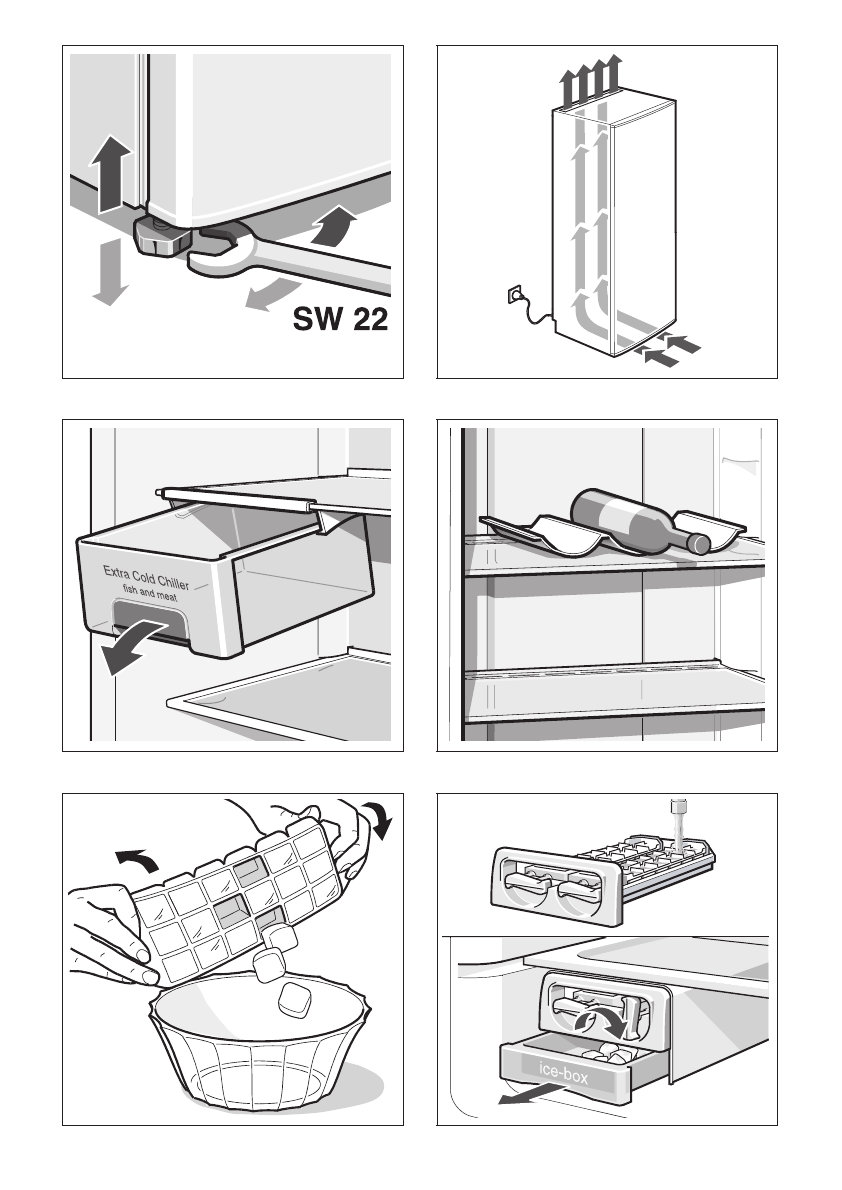 SW 22

Extra Cold Chiller
fish and meat

ice-box