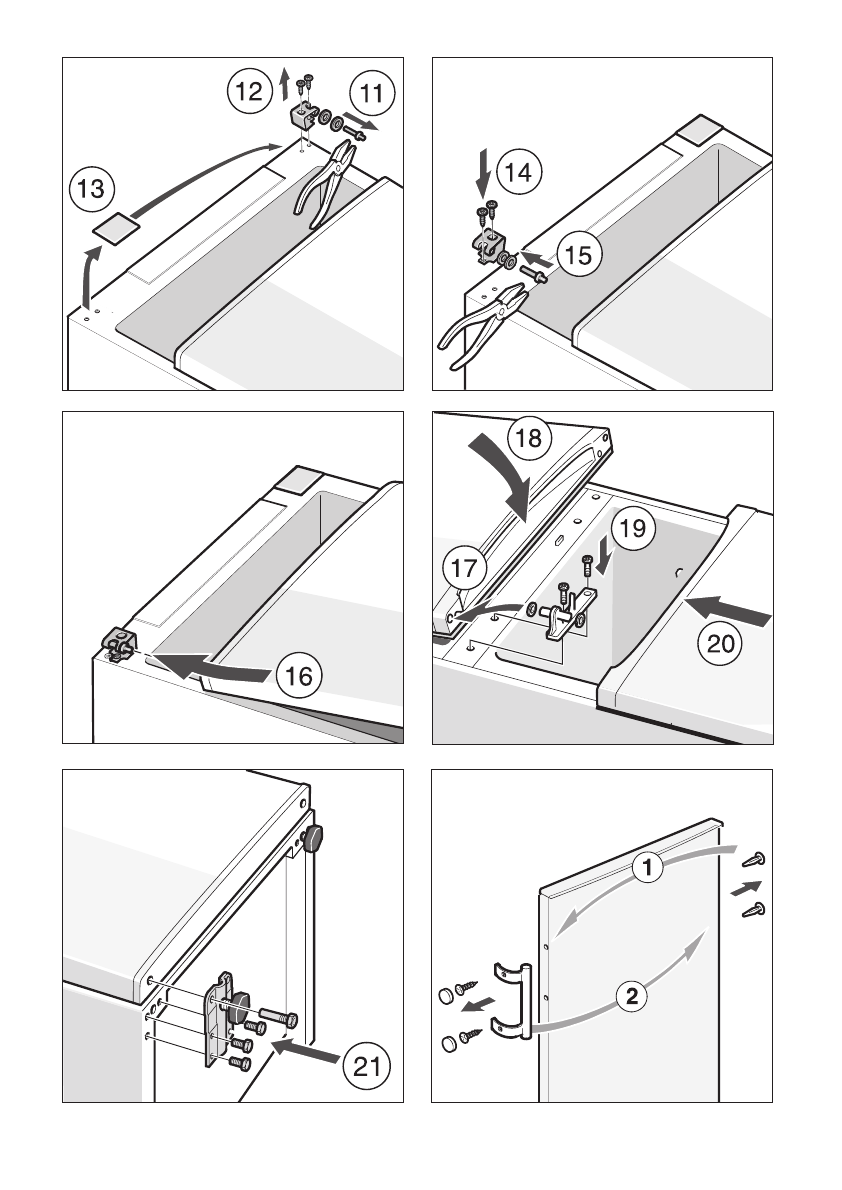 12
11
13

14
15

16

18
19
17
20

21

1
2